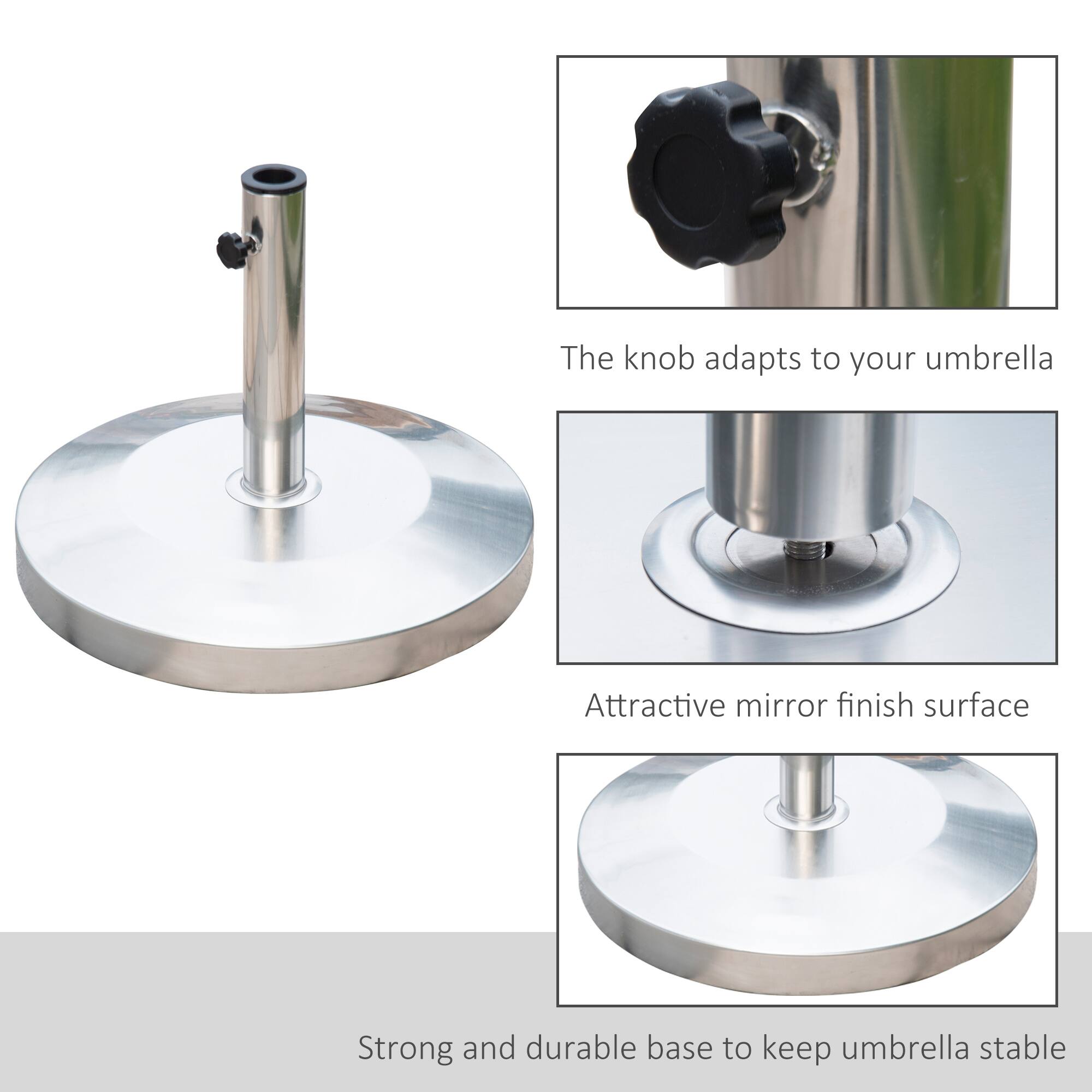 The knob adapts to your umbrella

Attractive mirror finish surface

Strong and durable base to keep umbrella stable