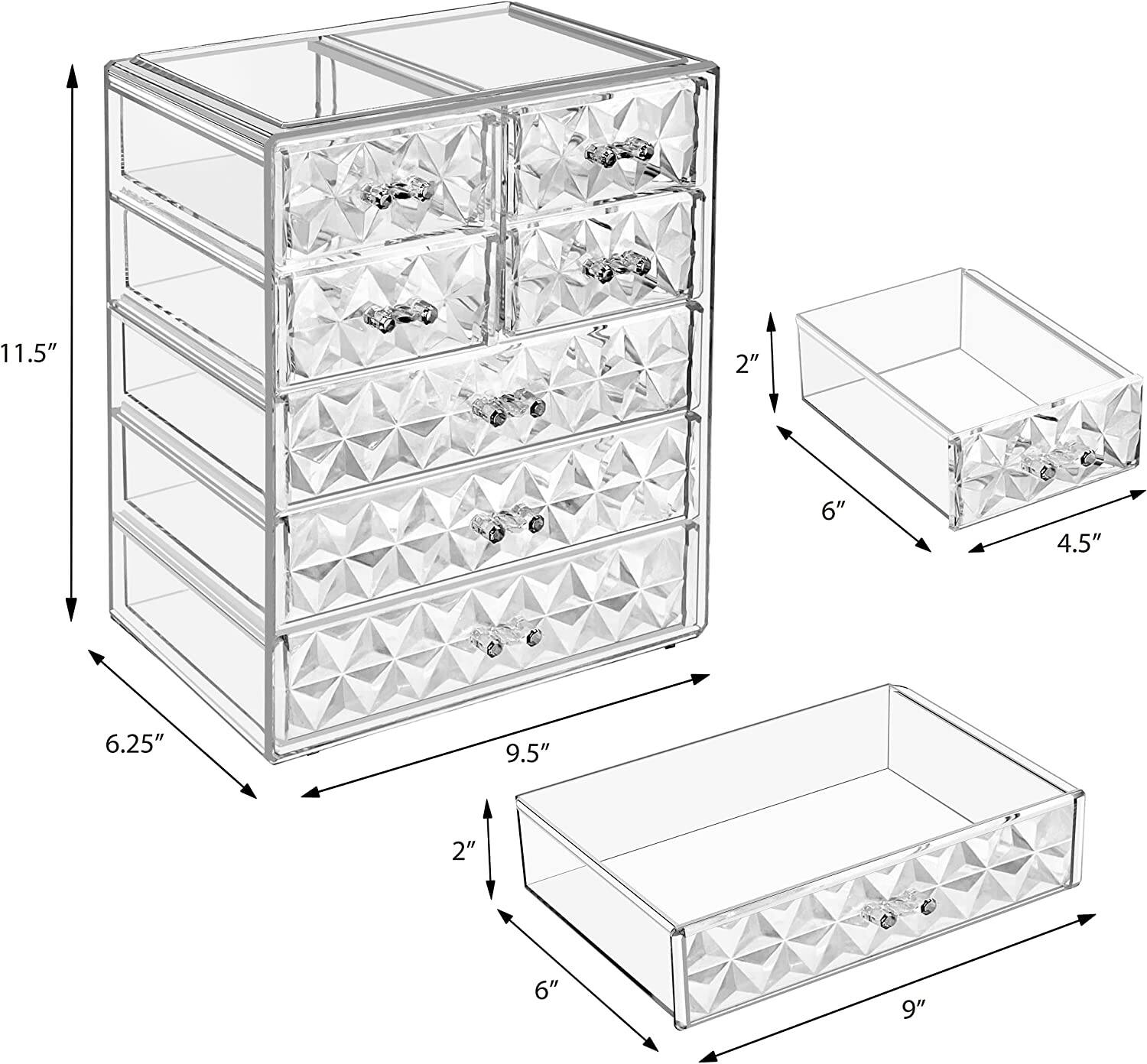 11.5″

6.25″

9.5″

2″

6″

4.5″

2″

6″

9″