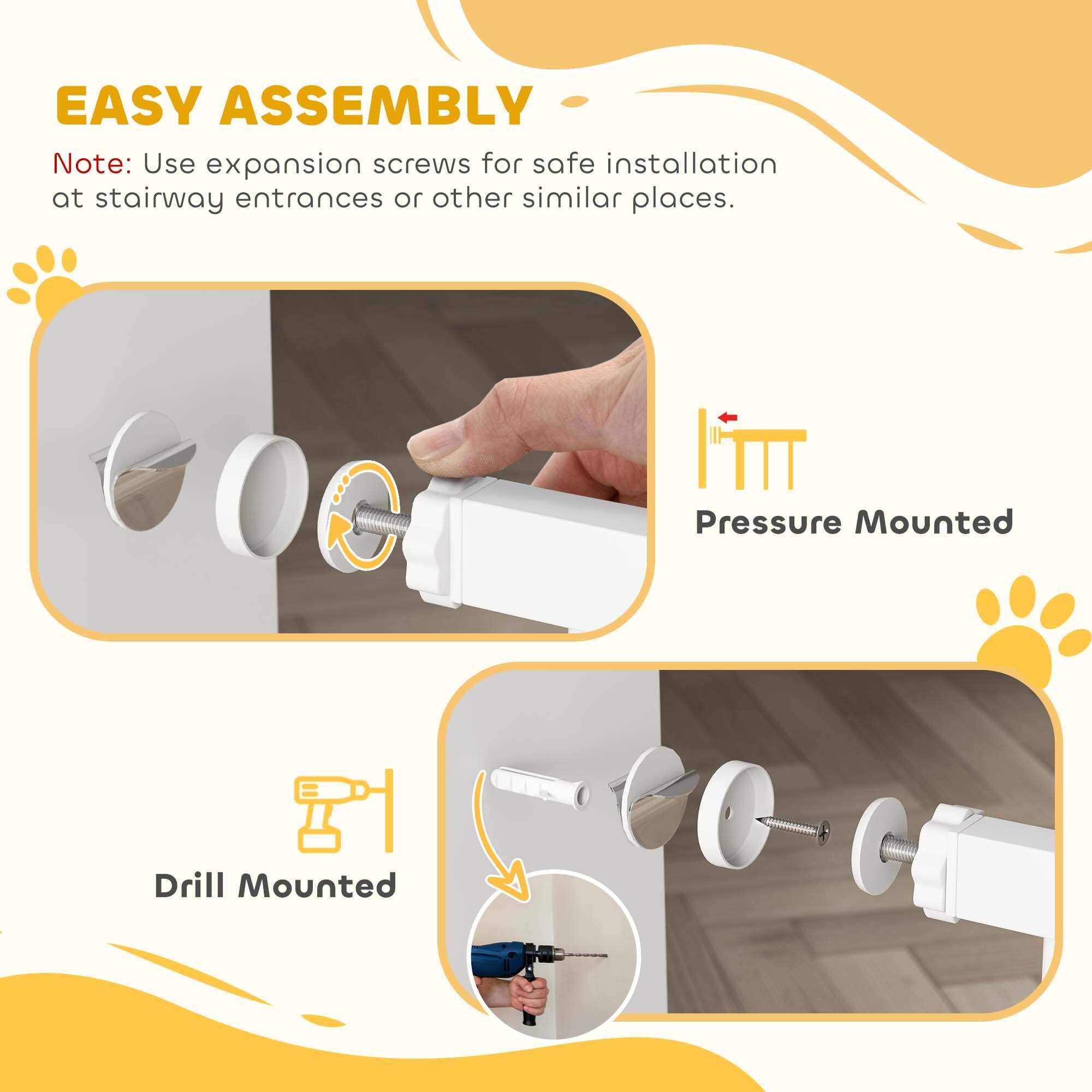 EASY ASSEMBLY

Note: Use expansion screws for safe installation at stairway entrances or other similar places.

Pressure Mounted

Drill Mounted