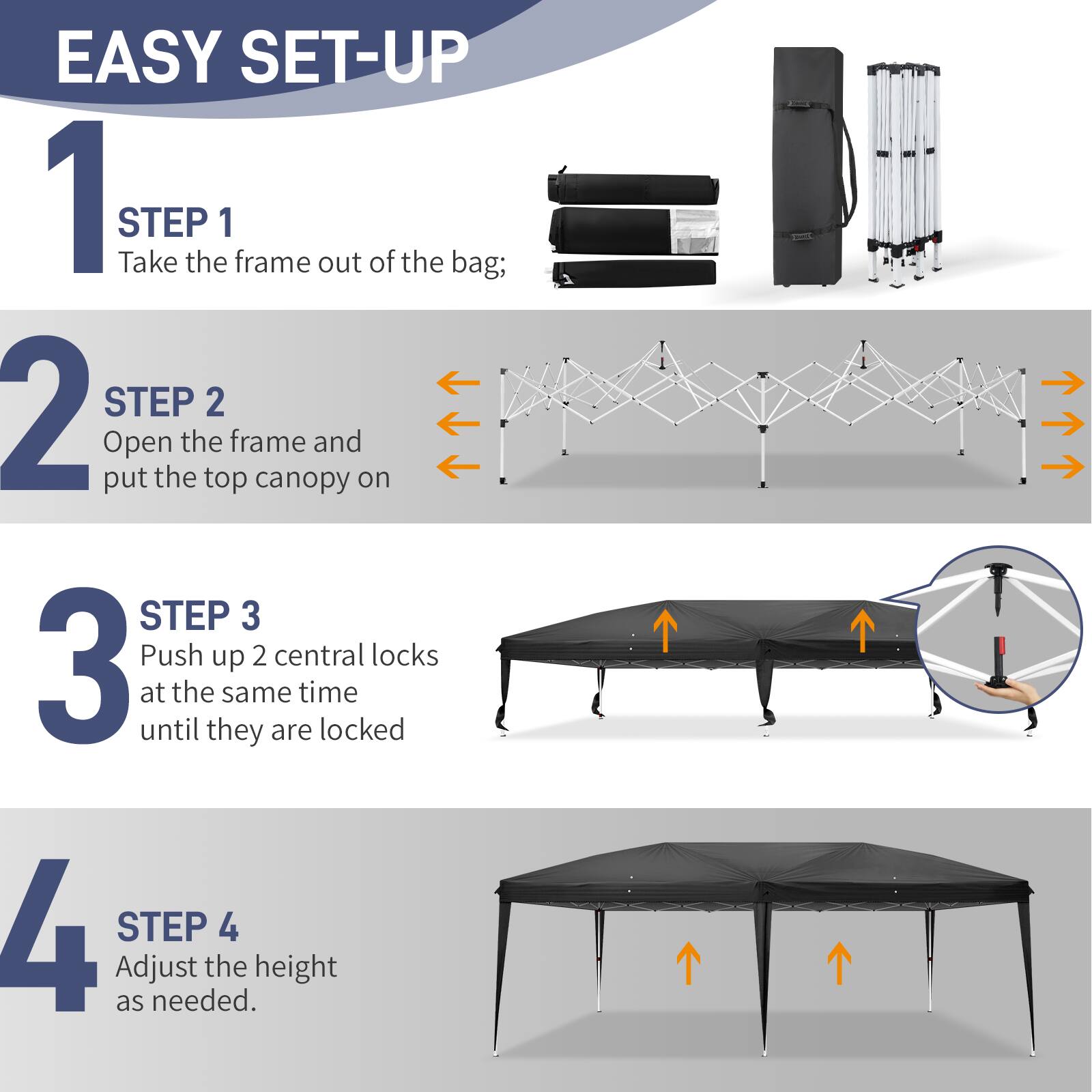 EASY SET-UP

1

STEP 1
Take the frame out of the bag;

2

STEP 2
Open the frame and put the top canopy on

3

STEP 3
Push up 2 central locks at the same time until they are locked

4

STEP 4
Adjust the height as needed.