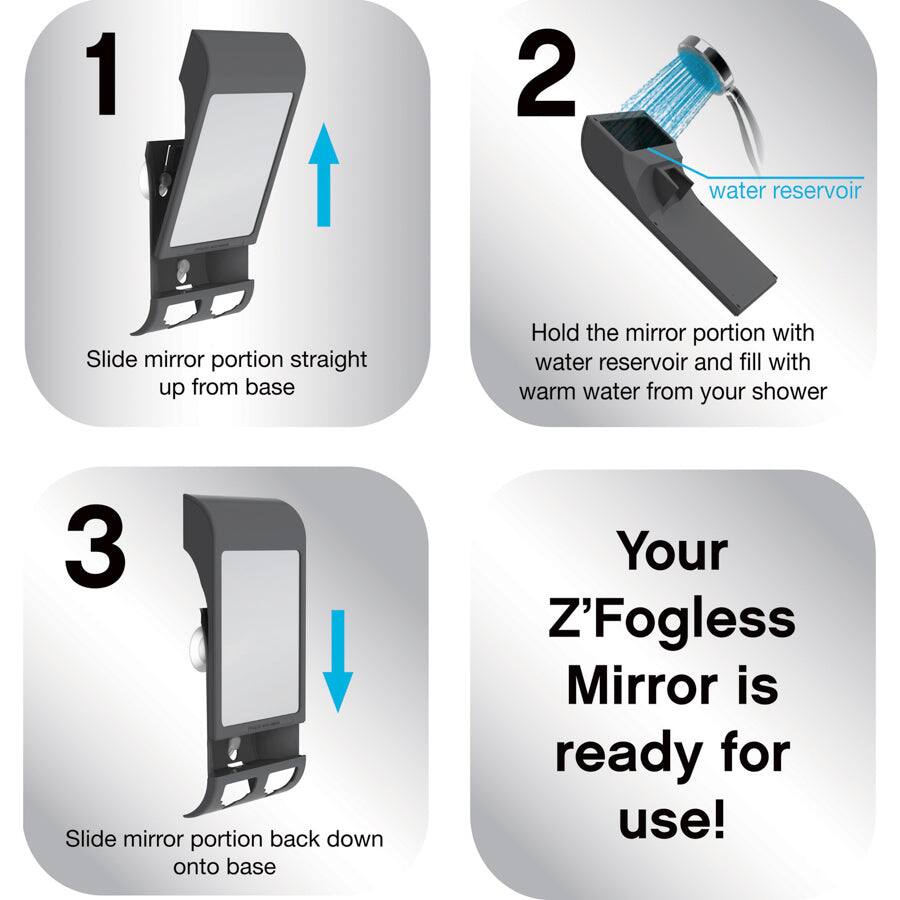 1

Slide mirror portion straight up from base

2

water reservoir

Hold the mirror portion with water reservoir and fill with warm water from your shower

3

Slide mirror portion back down onto base

Your Z'Fogless Mirror is ready for use!