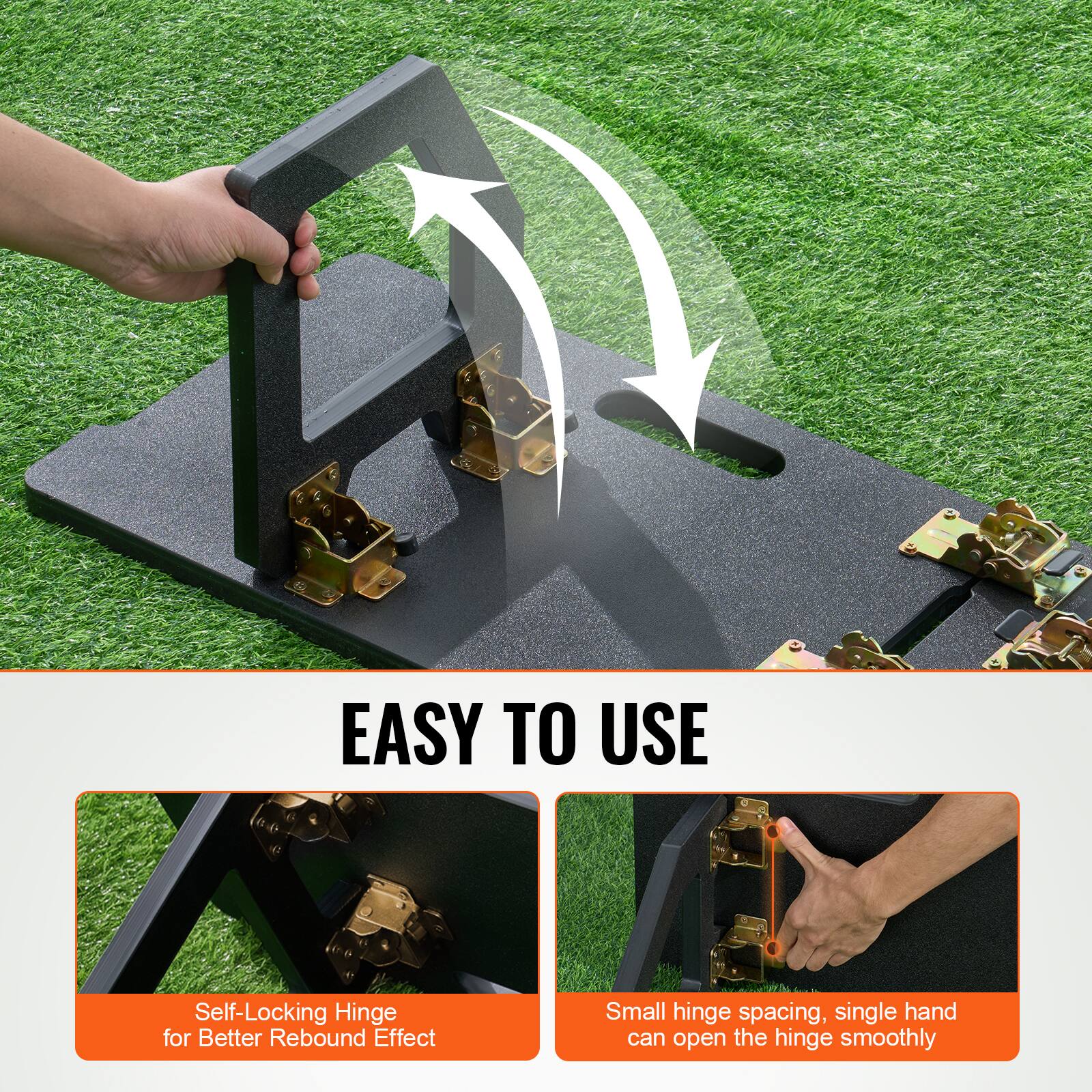 EASY TO USE

Self-Locking Hinge for Better Rebound Effect

Small hinge spacing, single hand can open the hinge smoothly