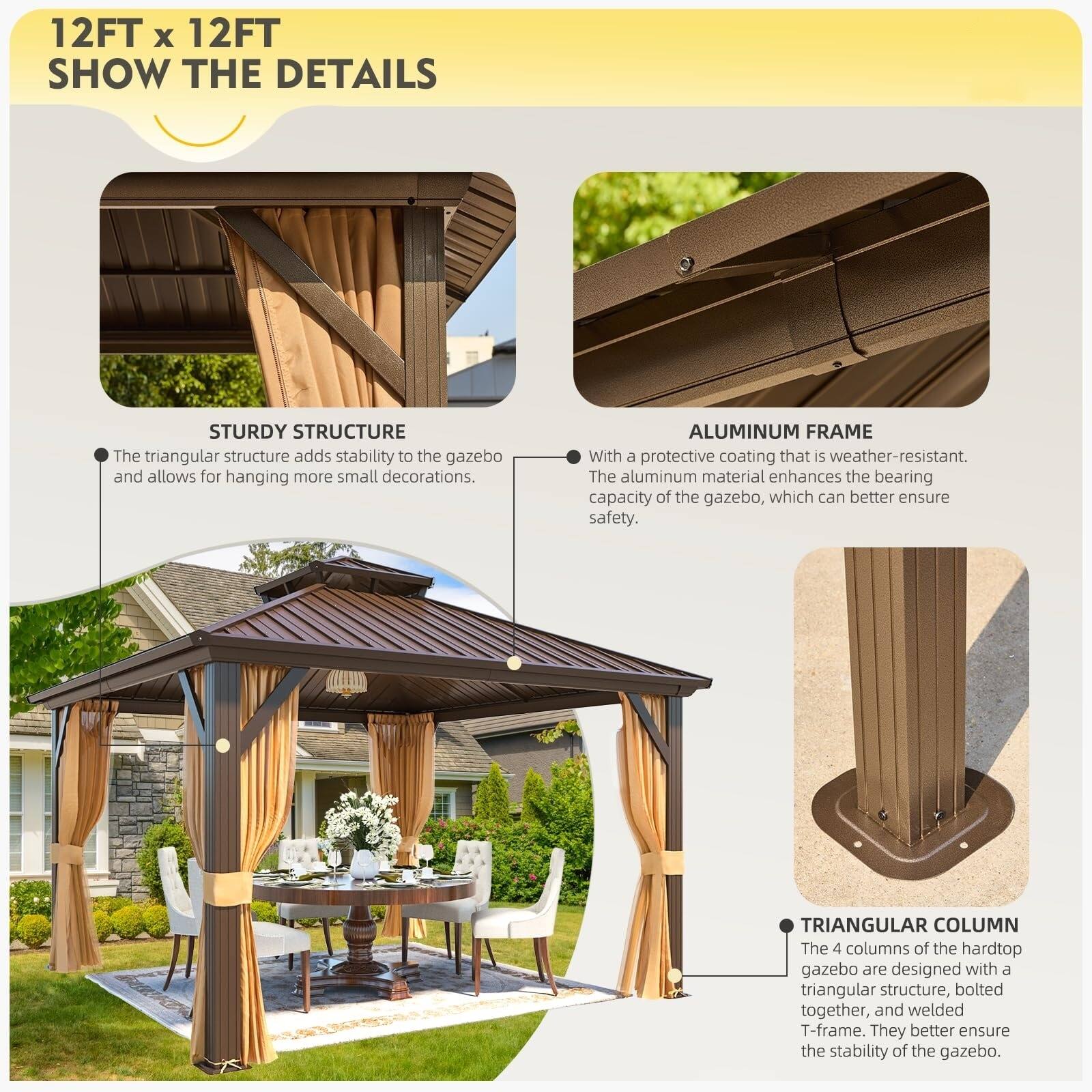 12FT x 12FT
SHOW THE DETAILS

STURDY STRUCTURE
The triangular structure adds stability to the gazebo and allows for hanging more small decorations.

ALUMINUM FRAME
With a protective coating that is weather-resistant. The aluminum material enhances the bearing capacity of the gazebo, which can better ensure safety.

TRIANGULAR COLUMN
The 4 columns of the hardtop gazebo are designed with a triangular structure, bolted together, and welded T-frame. They better ensure the stability of the gazebo.