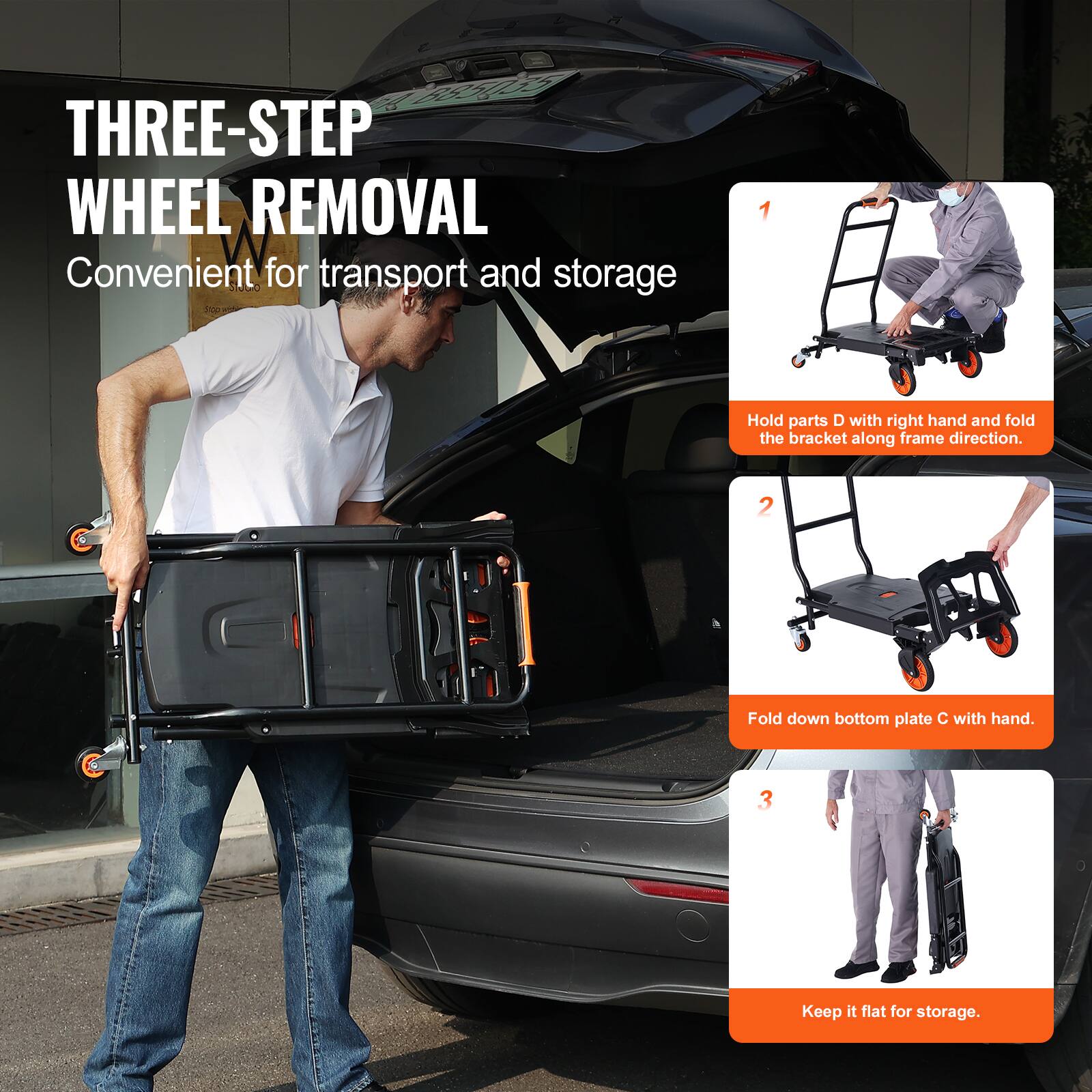 THREE-STEP WHEEL REMOVAL

Convenient for transport and storage

1

Hold parts D with right hand and fold the bracket along frame direction.

2

Fold down bottom plate C with hand.

3

Keep it flat for storage.