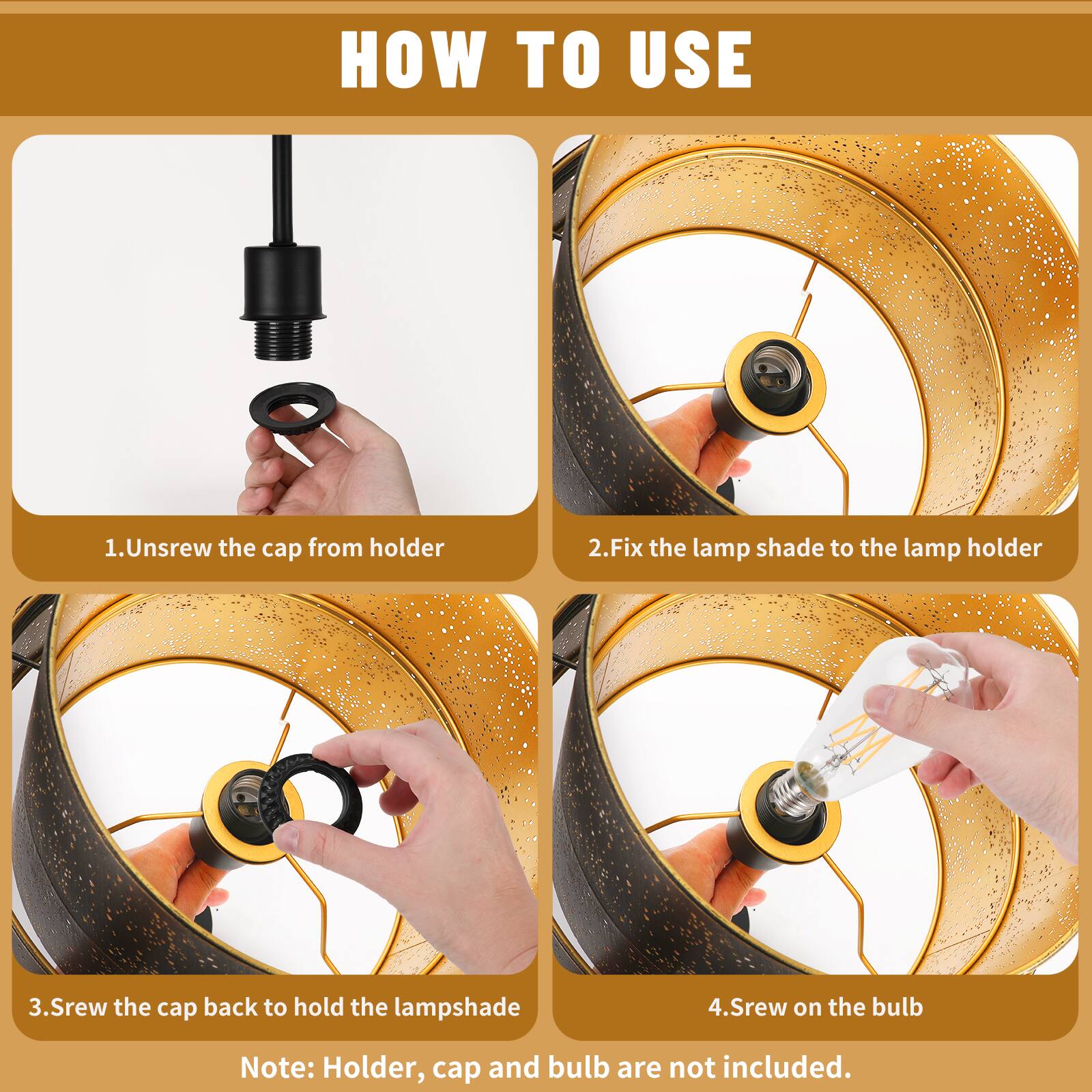 HOW TO USE

1.Unsrew the cap from holder

2.Fix the lamp shade to the lamp holder

3.Srew the cap back to hold the lampshade

4.Srew on the bulb

Note: Holder, cap and bulb are not included.