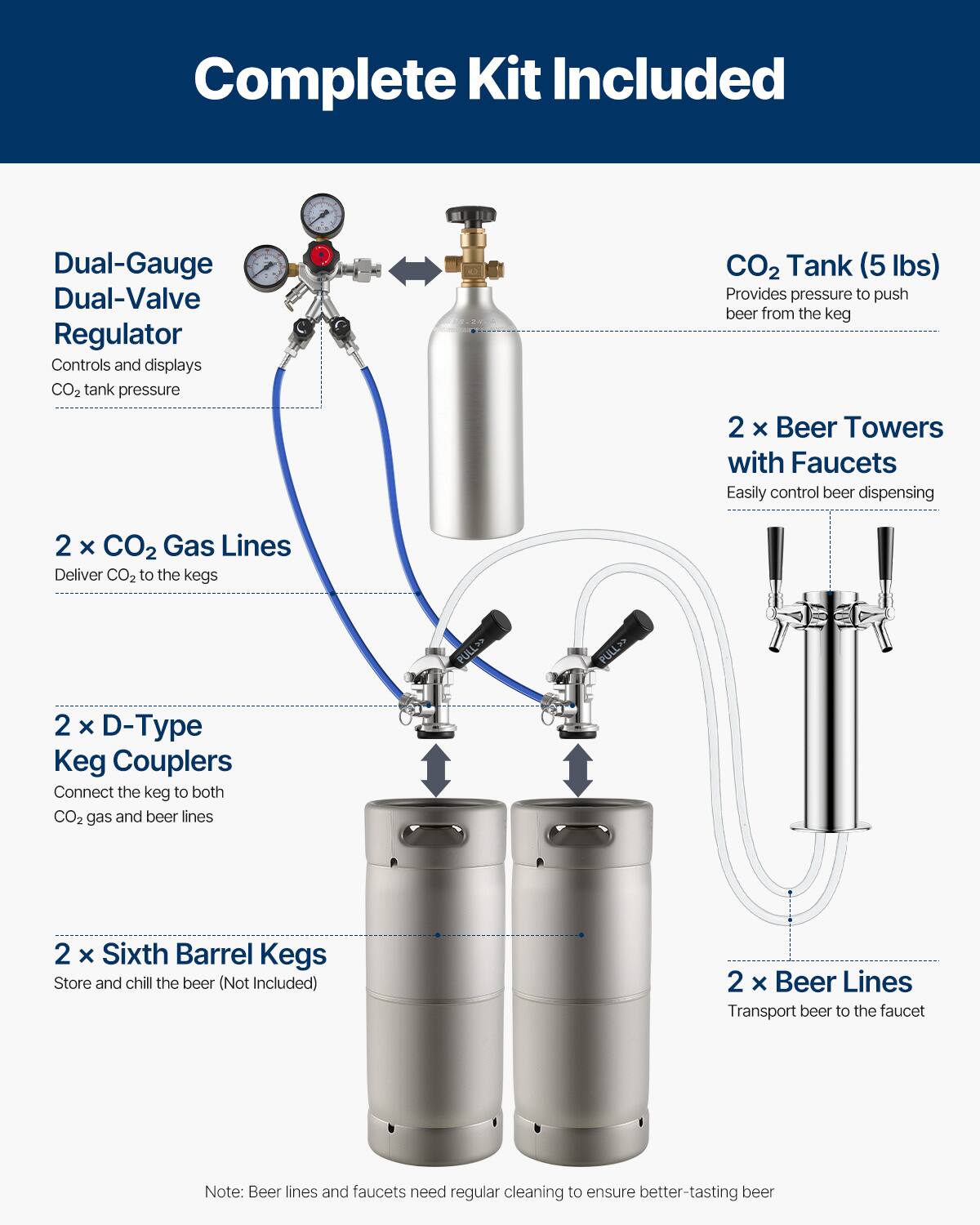 Complete Kit Included

Dual-Gauge Dual-Valve Regulator
Controls and displays $CO_2$ tank pressure

$CO_2$ Tank (5 lbs)
Provides pressure to push beer from the keg

2 × Beer Towers with Faucets
Easily control beer dispensing

2 × $CO_2$ Gas Lines
Deliver $CO_2$ to the kegs

PULL>>

PULL>>

2 × D-Type Keg Couplers
Connect the keg to both $CO_2$ gas and beer lines

2 × Sixth Barrel Kegs
Store and chill the beer (Not Included)

2 × Beer Lines
Transport beer to the faucet

Note: Beer lines and faucets need regular cleaning to ensure better-tasting beer