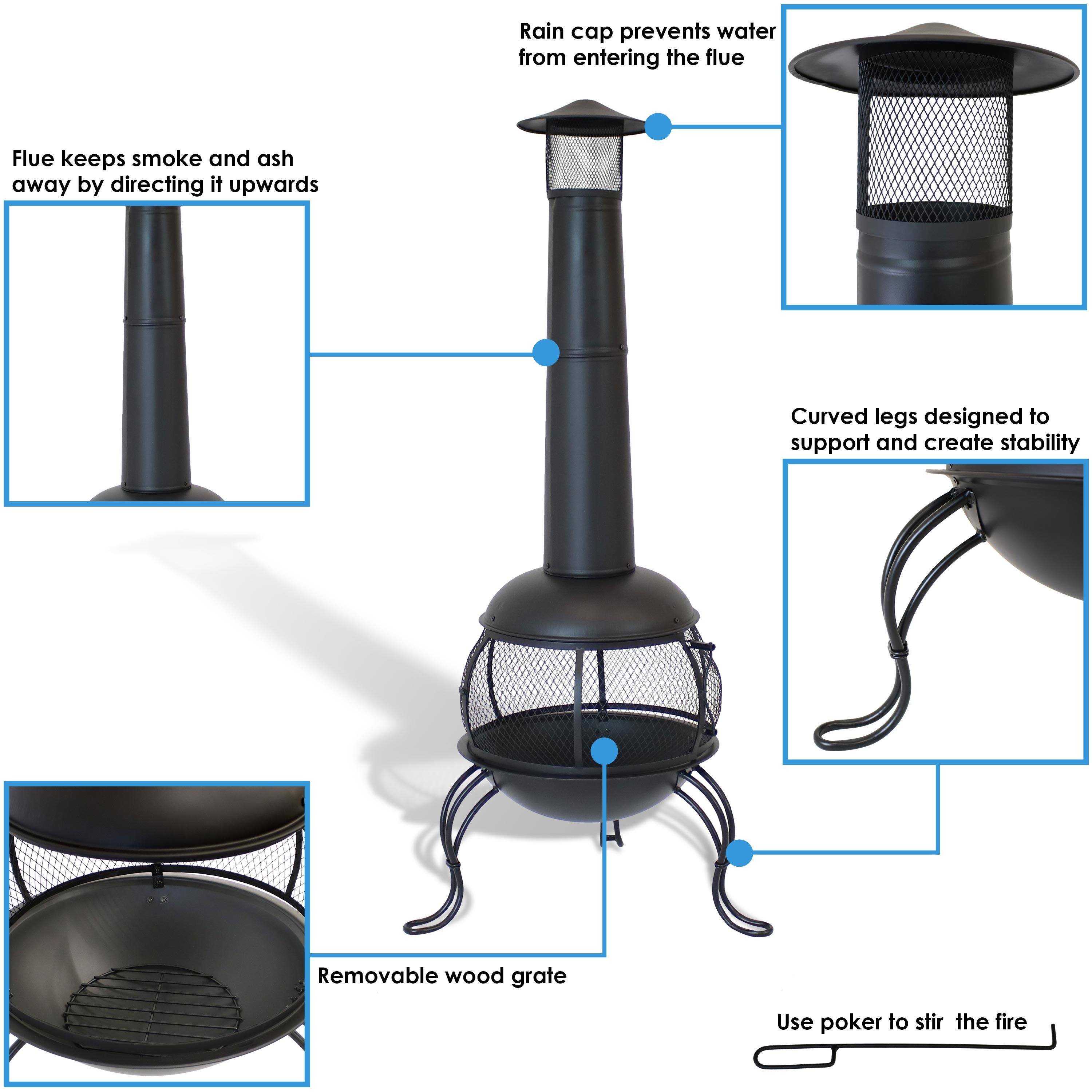 Rain cap prevents water from entering the flue

Flue keeps smoke and ash away by directing it upwards

Curved legs designed to support and create stability

Removable wood grate

Use poker to stir the fire