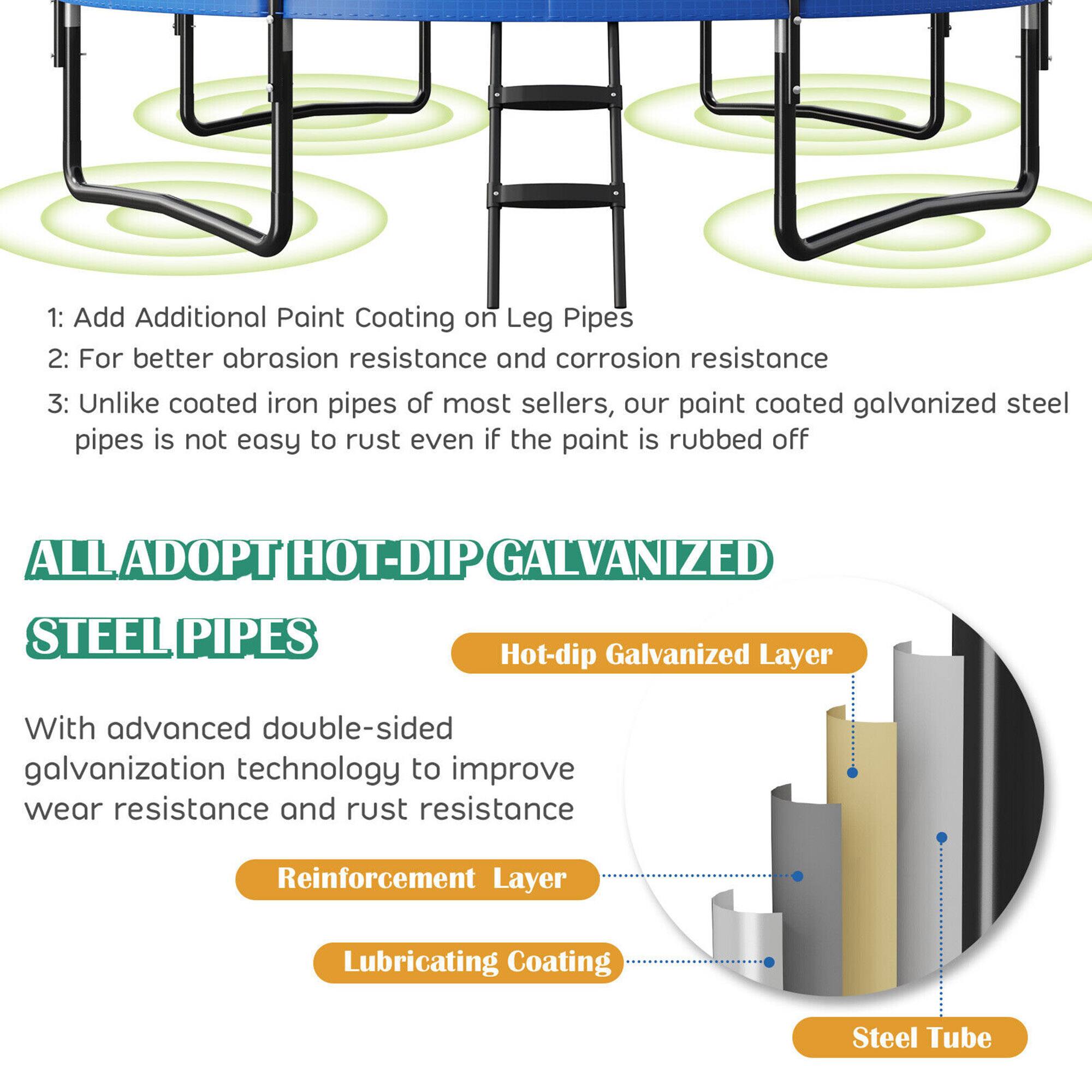 1: Add Additional Paint Coating on Leg Pipes

2: For better abrasion resistance and corrosion resistance

3: Unlike coated iron pipes of most sellers, our paint coated galvanized steel pipes is not easy to rust even if the paint is rubbed off

ALL ADOPT HOT-DIP GALVANIZED STEEL PIPES

With advanced double-sided galvanization technology to improve wear resistance and rust resistance

Hot-dip Galvanized Layer

Reinforcement Layer

Lubricating Coating

Steel Tube