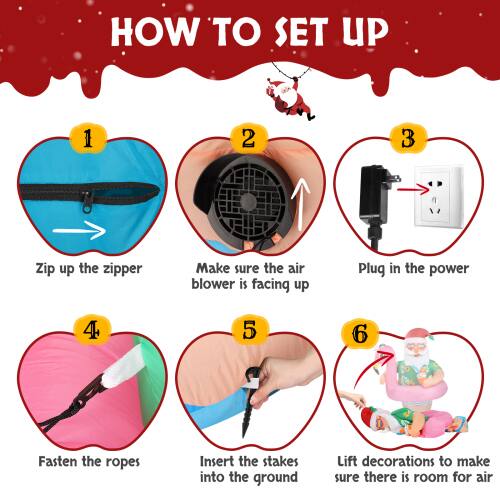 HOW TO SET UP

1
Zip up the zipper

2
Make sure the air blower is facing up

3
Plug in the power

4
Fasten the ropes

5
Insert the stakes into the ground

6
Lift decorations to make sure there is room for air