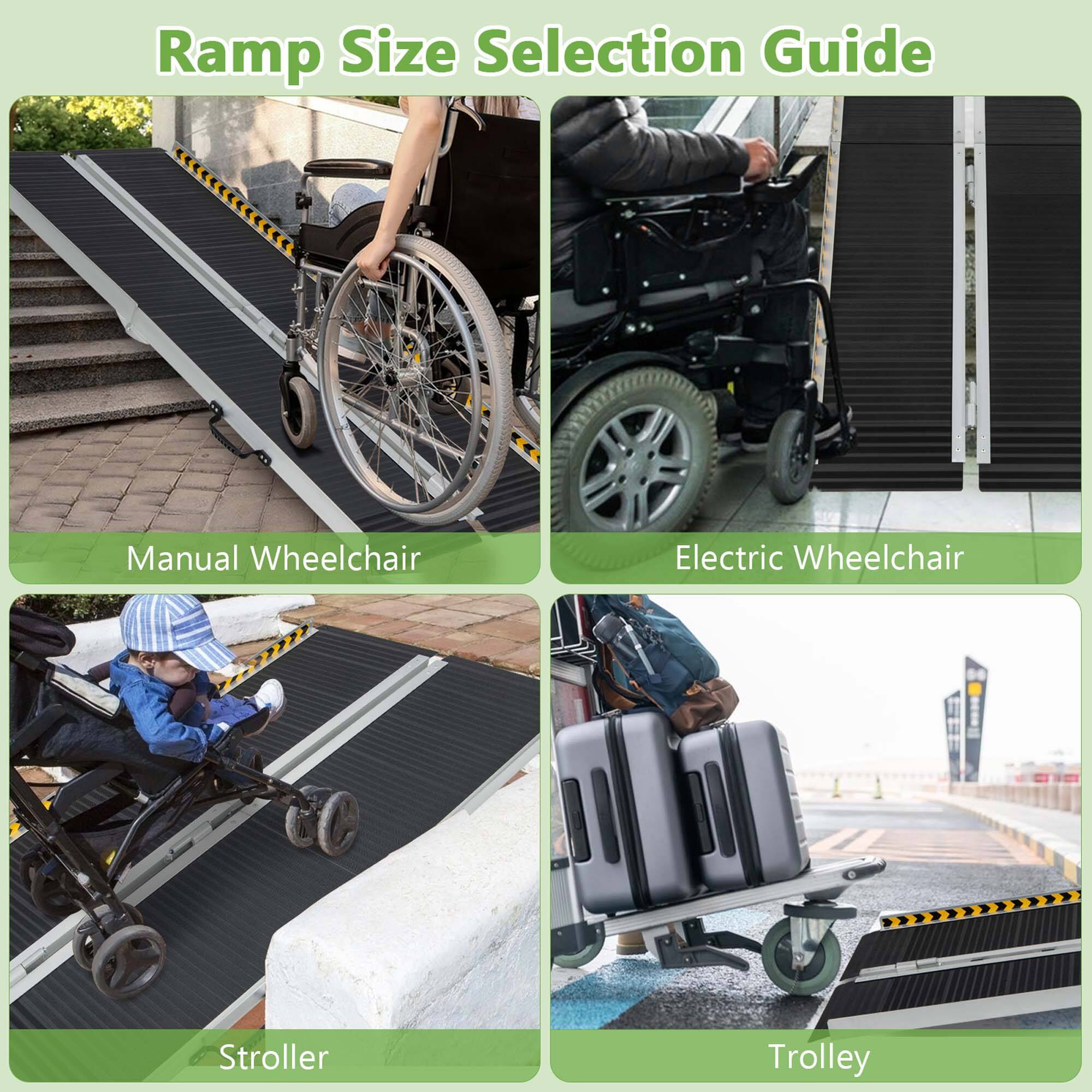 Ramp Size Selection Guide

Manual Wheelchair

Electric Wheelchair

Stroller

Trolley