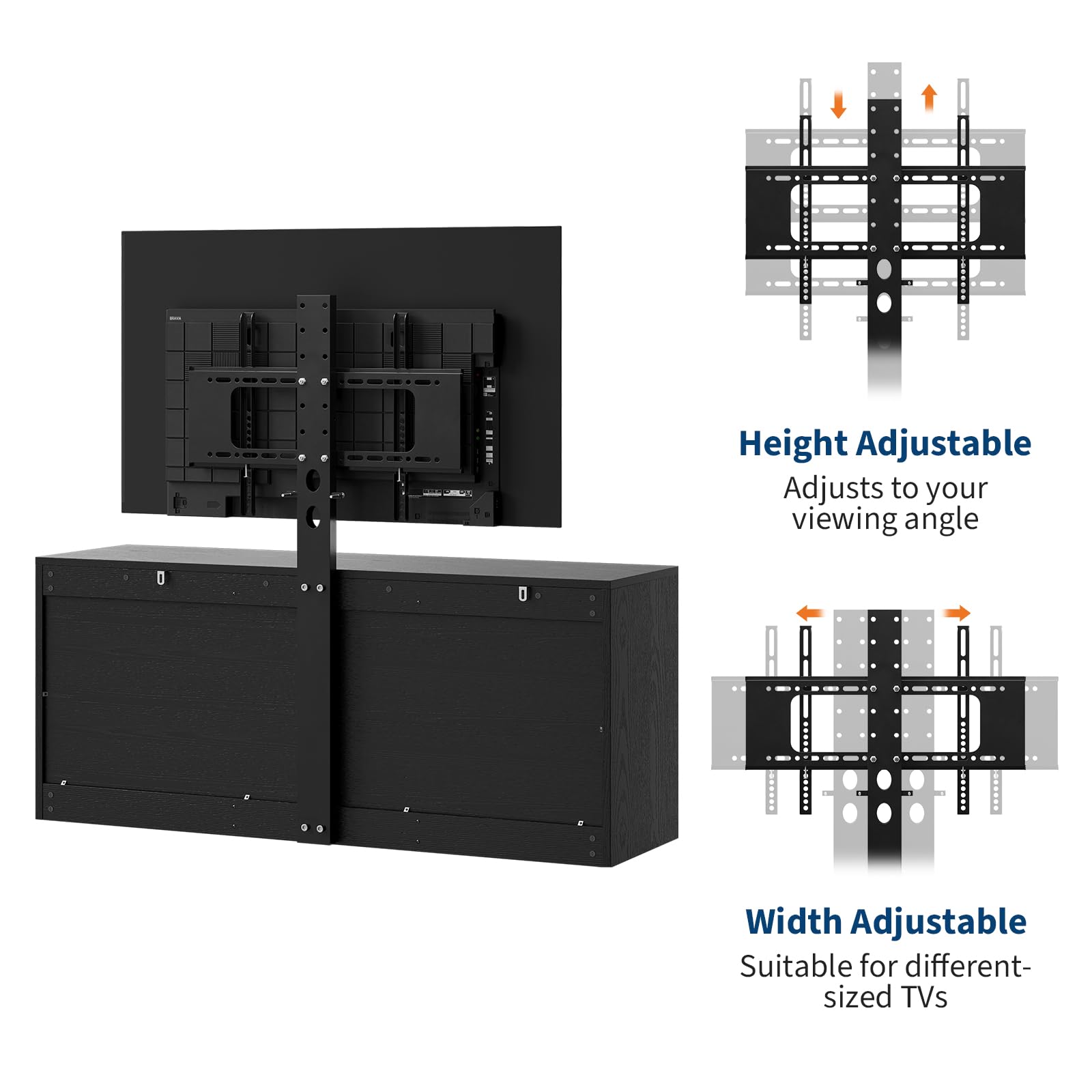 BRAVIA

Height Adjustable
Adjusts to your viewing angle

Width Adjustable
Suitable for different-sized TVs