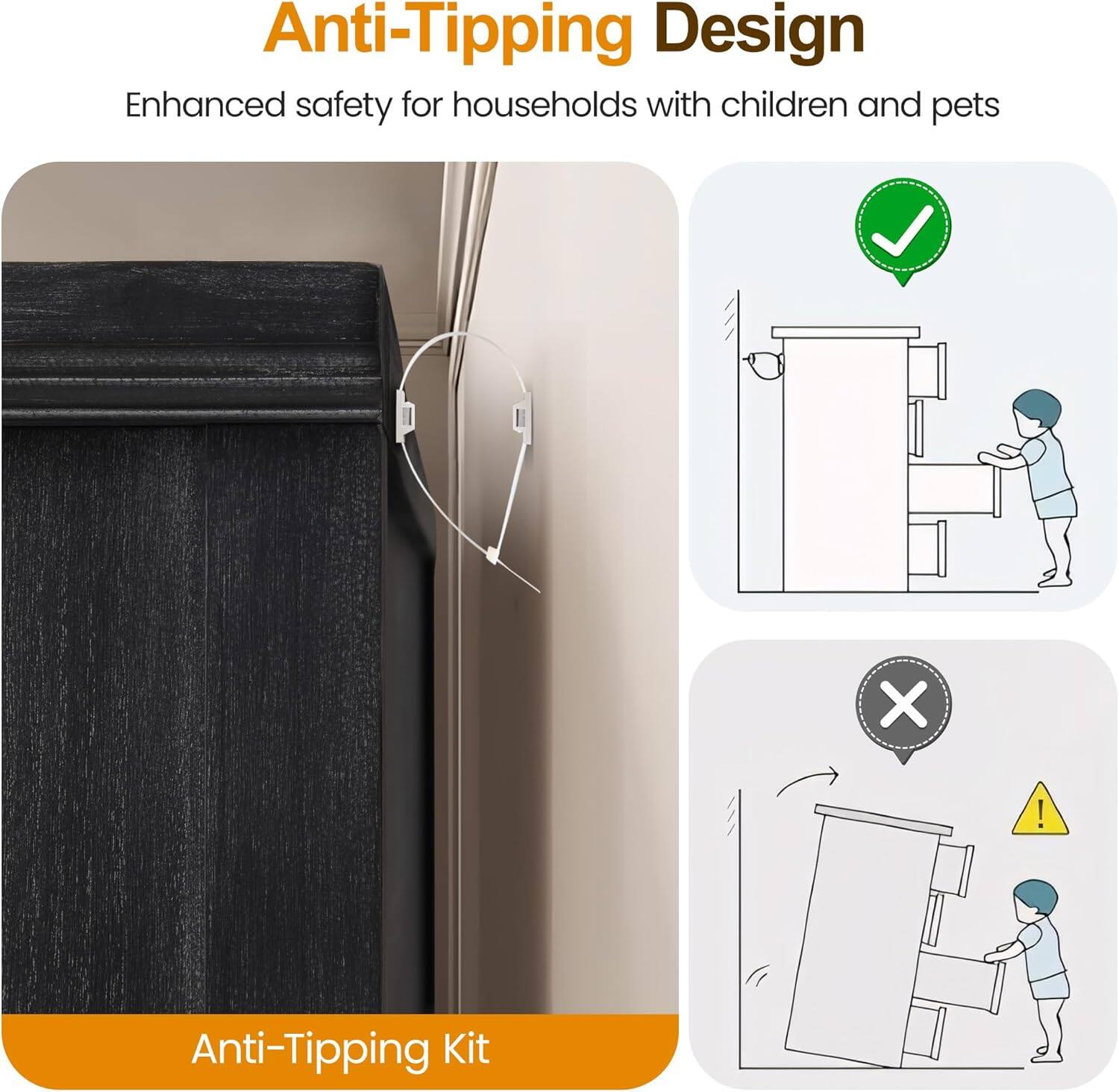 Anti-Tipping Design

Enhanced safety for households with children and pets

Anti-Tipping Kit