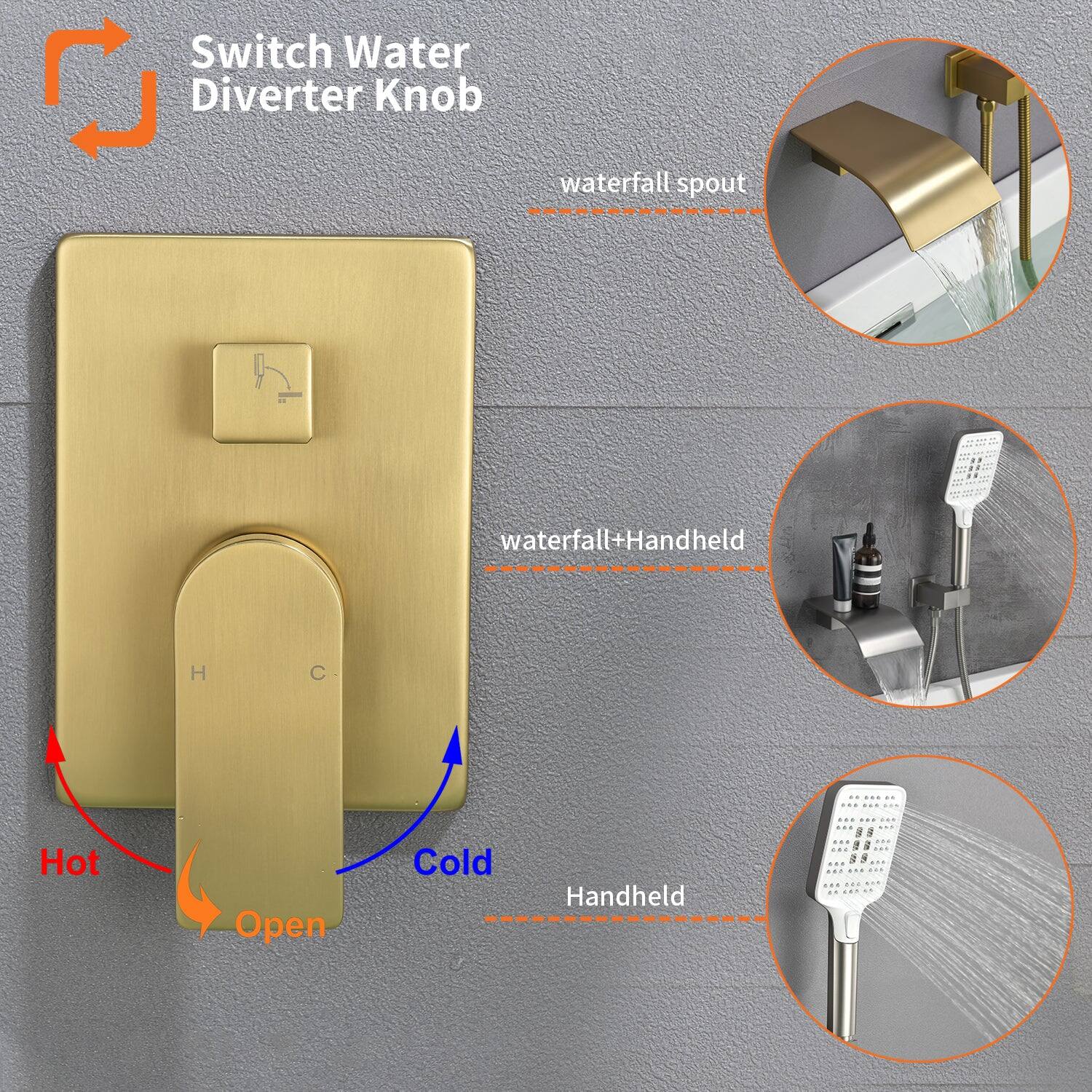 Switch Water Diverter Knob

waterfall spout

waterfall+Handheld

Handheld

H C

Hot

Cold

Open