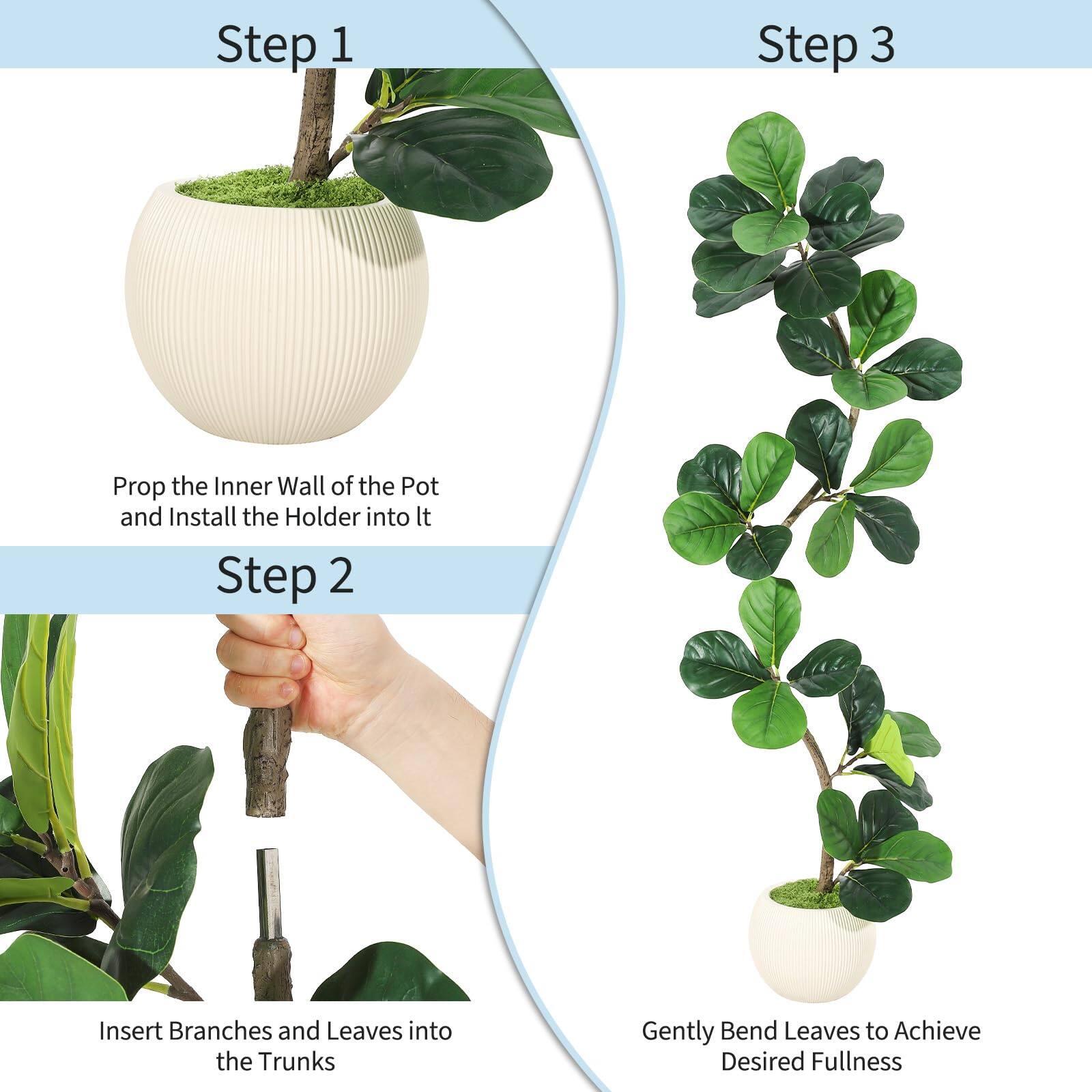 Step 1

Prop the Inner Wall of the Pot and Install the Holder into lt

Step 2

Insert Branches and Leaves into the Trunks

Step 3

Gently Bend Leaves to Achieve Desired Fullness