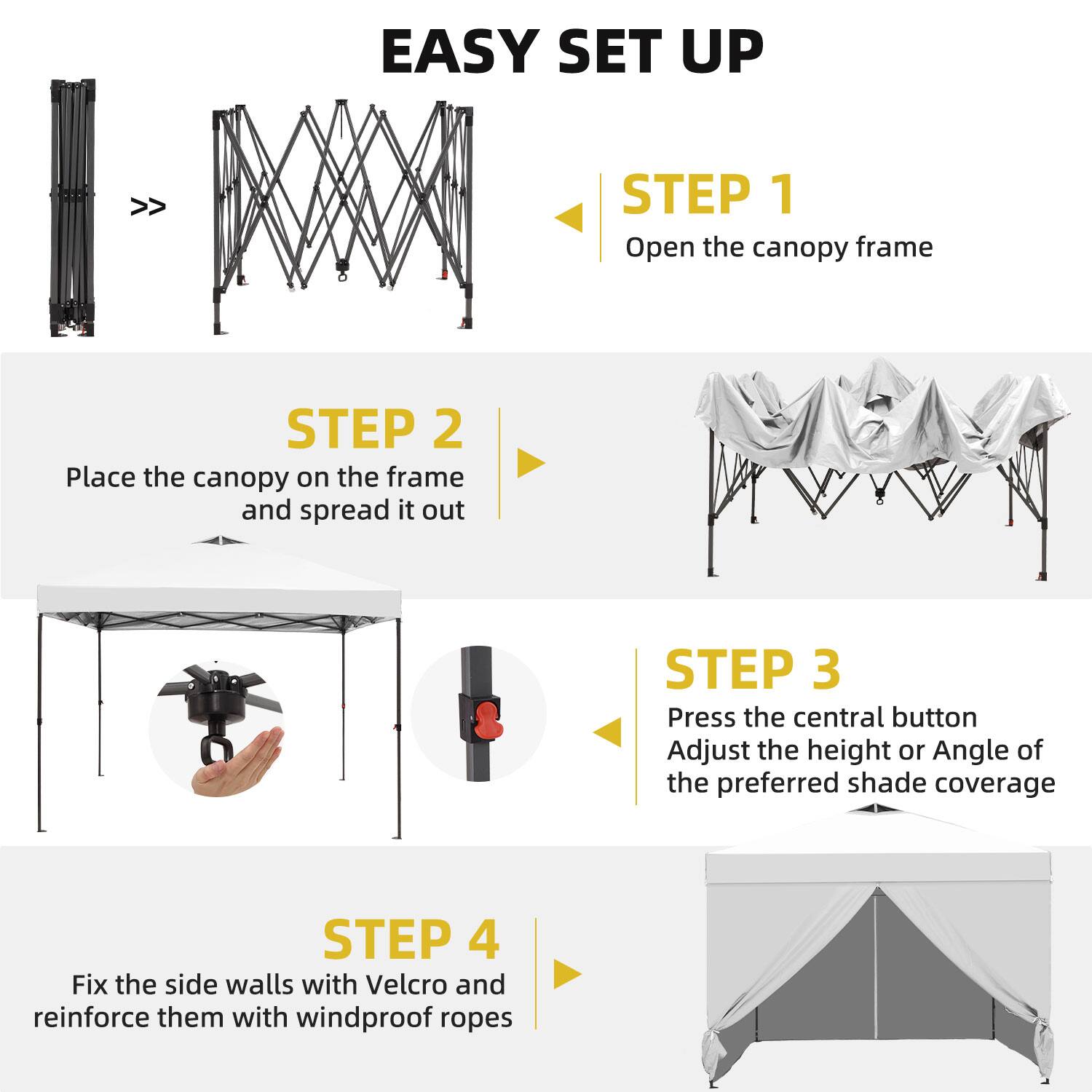 EASY SET UP

>>

STEP 1
Open the canopy frame

STEP 2
Place the canopy on the frame and spread it out

STEP 3
Press the central button
Adjust the height or Angle of the preferred shade coverage

STEP 4
Fix the side walls with Velcro and reinforce them with windproof ropes