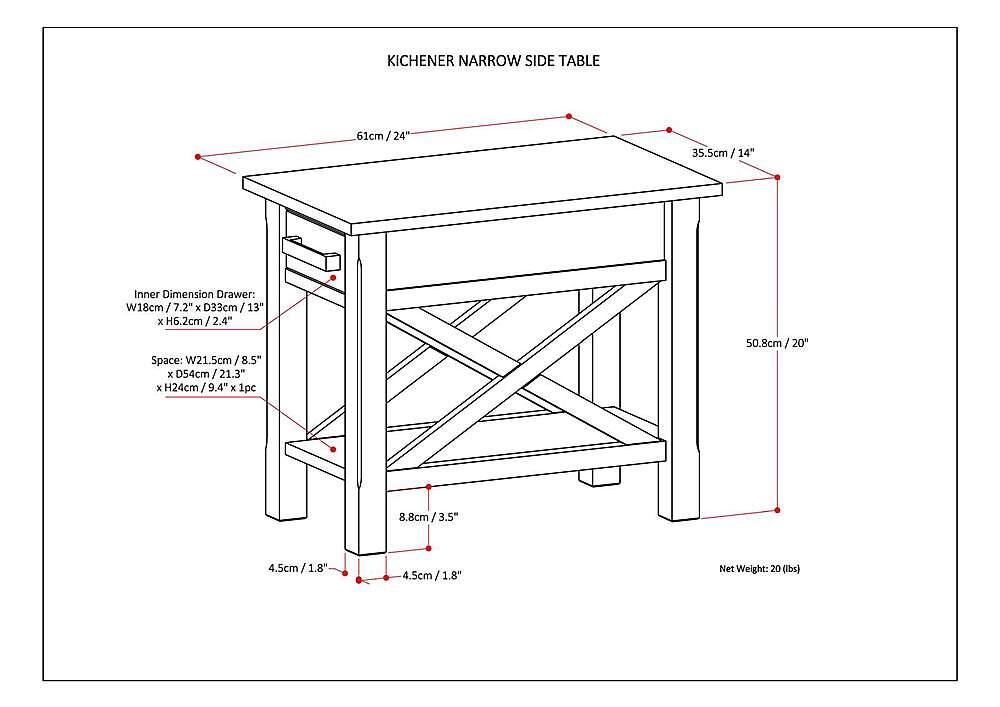 KICHENER NARROW SIDE TABLE

61cm / 24"

35.5cm / 14"

Inner Dimension Drawer: W18cm / 7.2" x D33cm / 13" x H6.2cm / 2.4"

Space: W21.5cm / 8.5" x D54cm / 21.3" x H24cm / 9.4" x 1pc

50.8cm / 20"

8.8cm / 3.5"

4.5cm / 1.8"

4.5cm / 1.8"

Net Weight: 20 (lbs)