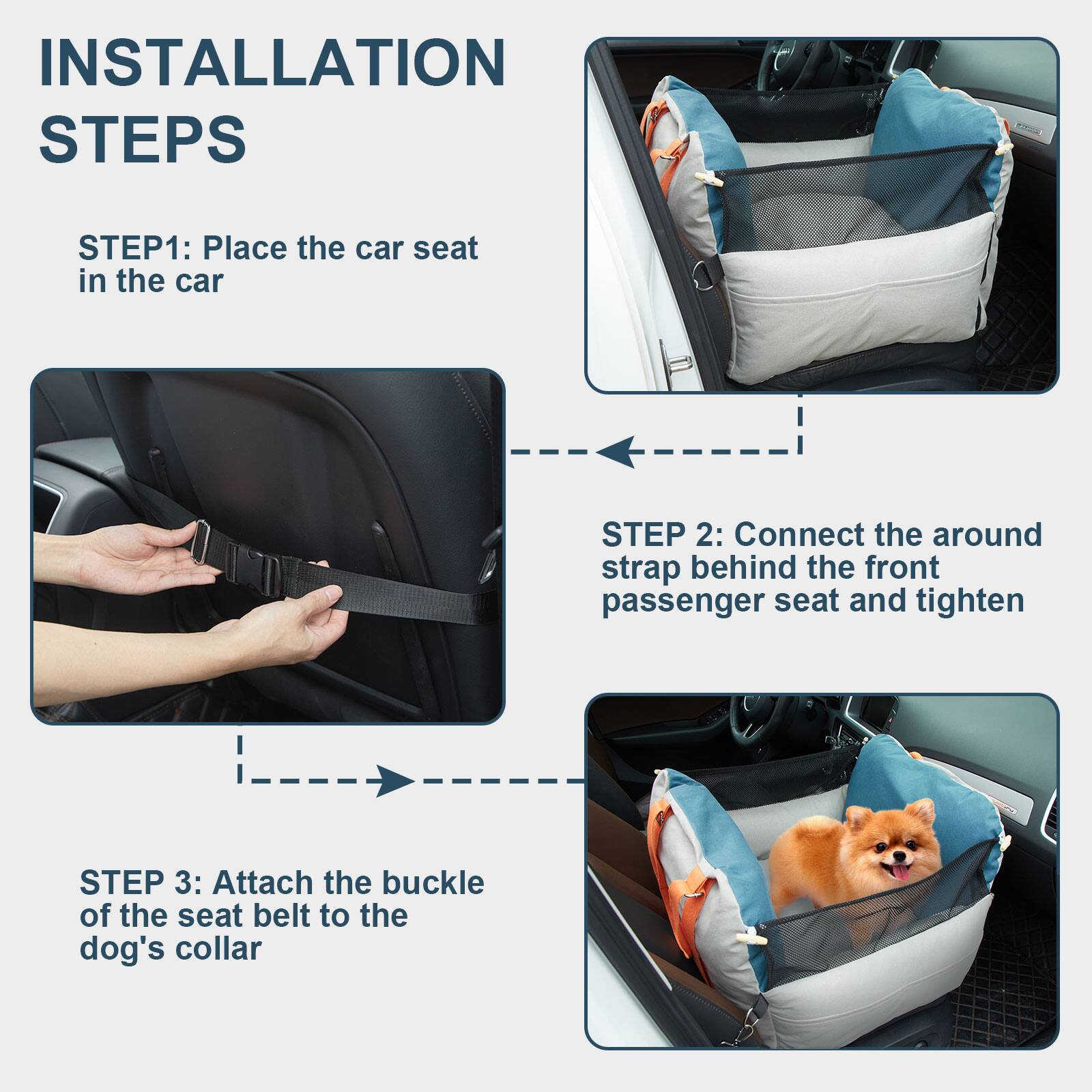 INSTALLATION STEPS

STEP1: Place the car seat in the car

STEP 2: Connect the around strap behind the front passenger seat and tighten

STEP 3: Attach the buckle of the seat belt to the dog's collar