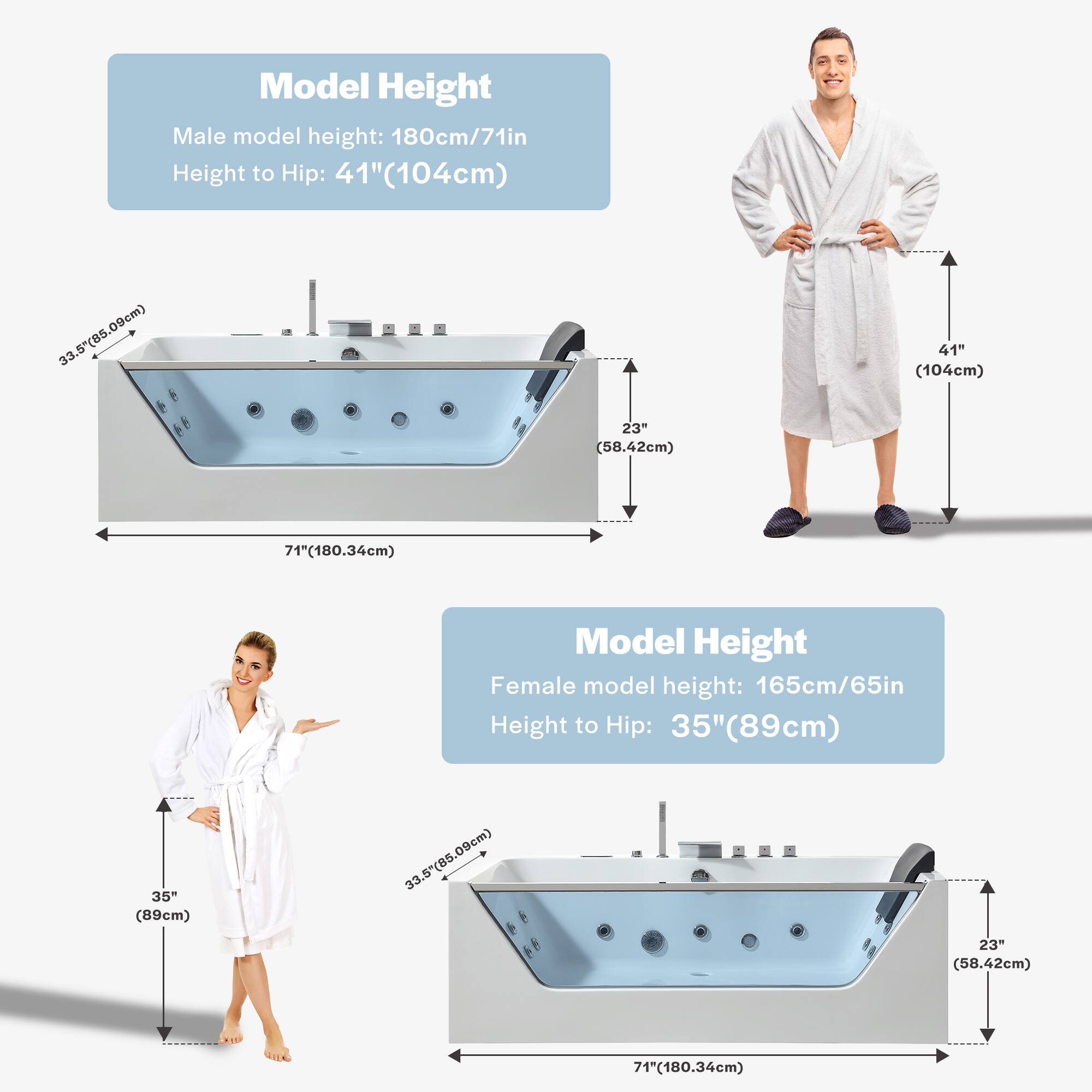 Model Height

Male model height: 180cm/71in

Height to Hip: 41"(104cm)

33.5"(85.09cm)

23"
(58.42cm)

71"(180.34cm)

41"
(104cm)

Model Height

Female model height: 165cm/65in

Height to Hip: 35"(89cm)

35"
(89cm)

33.5"(85.09cm)

23"
(58.42cm)

71"(180.34cm)