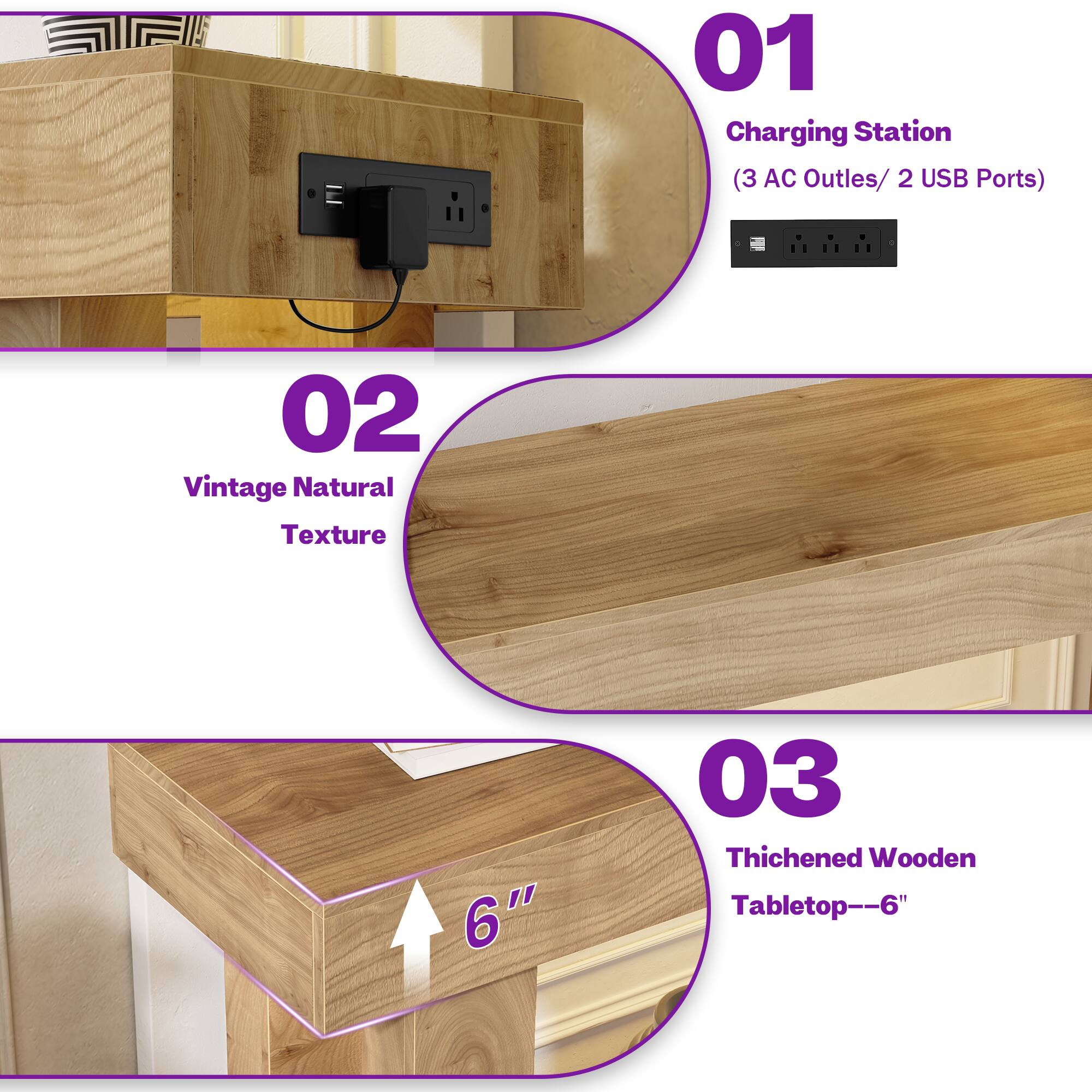 01

Charging Station

(3 AC Outles/ 2 USB Ports)

02

Vintage Natural Texture

03

Thichened Wooden Tabletop--6"

6"