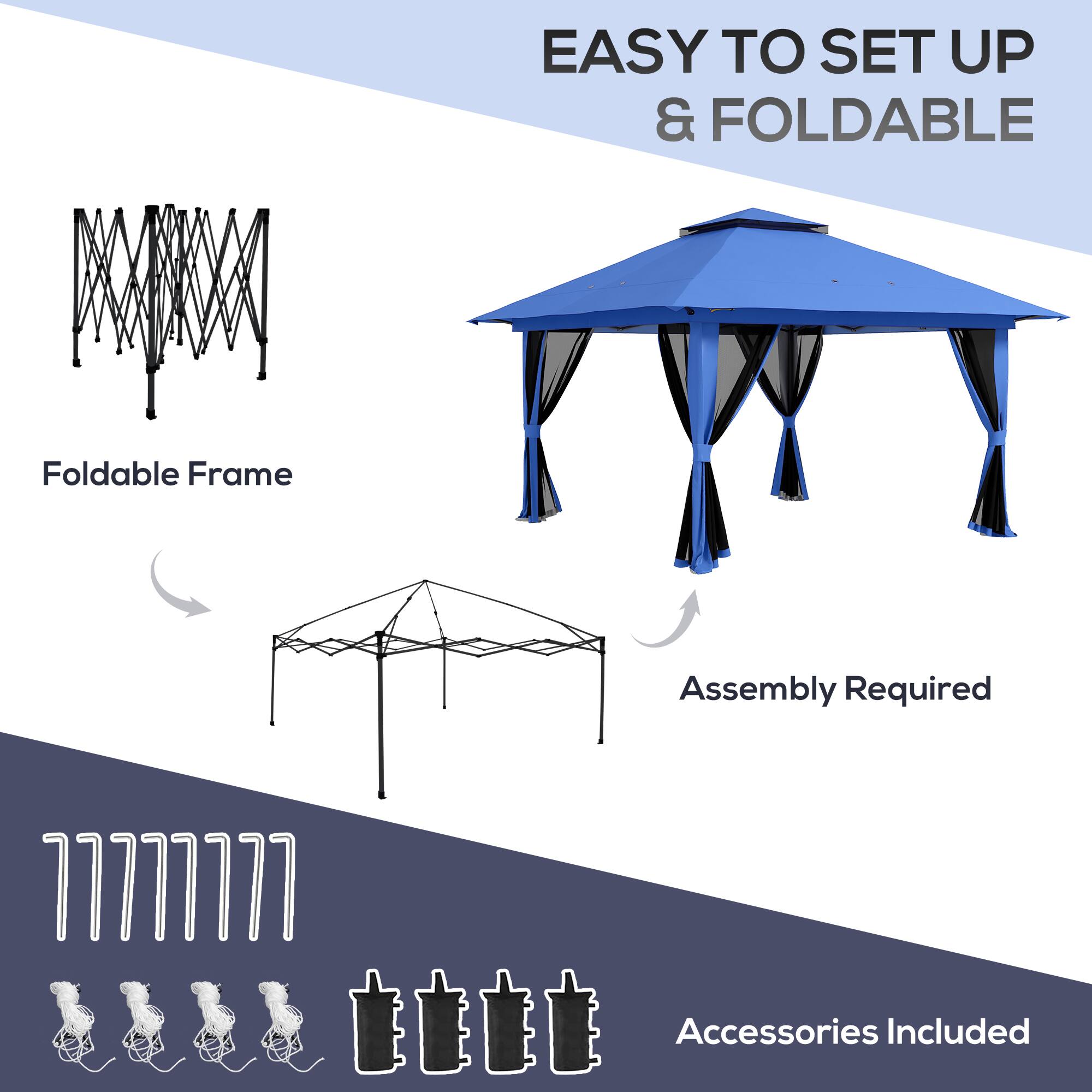 EASY TO SET UP
& FOLDABLE

Foldable Frame

Assembly Required

Accessories Included