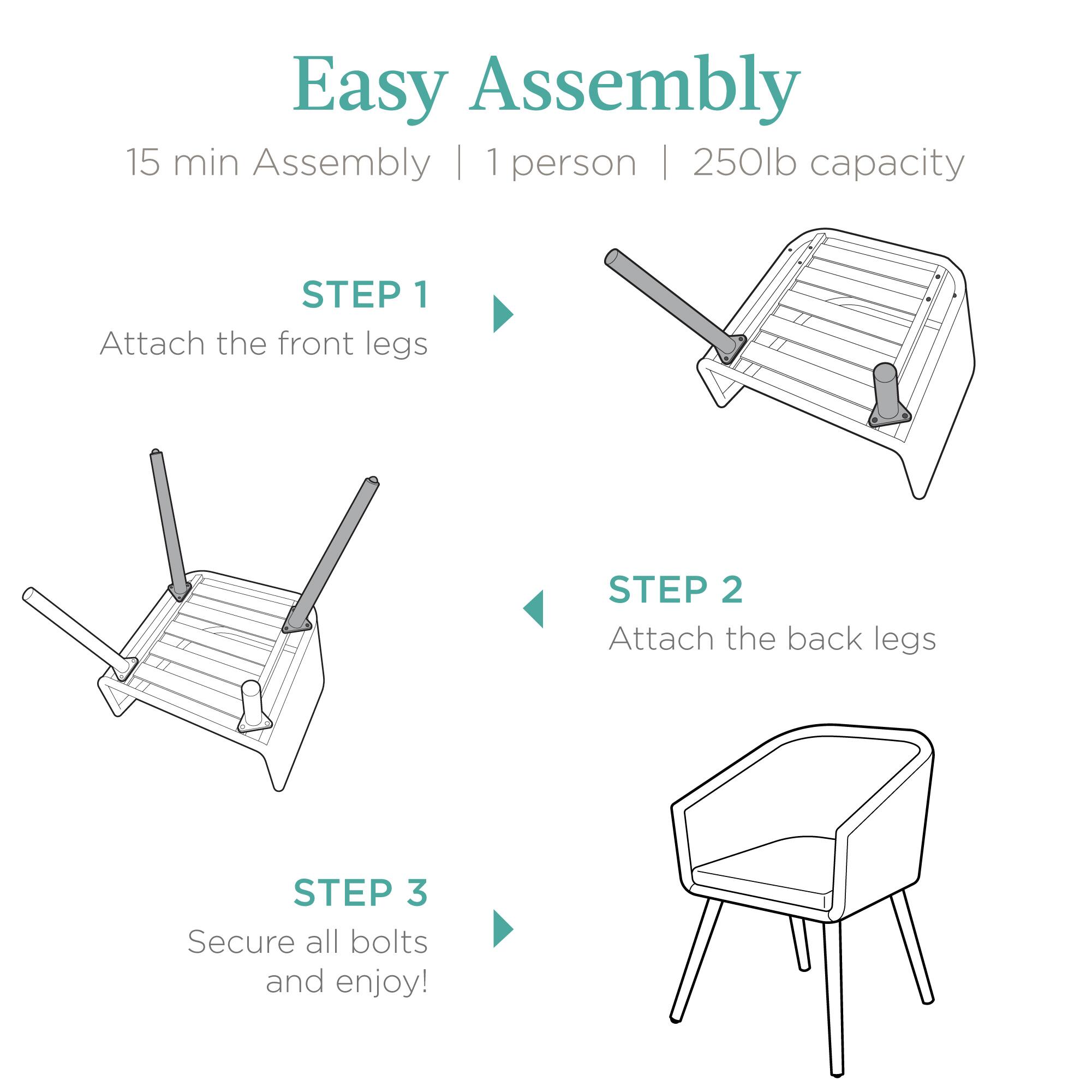 Easy Assembly

15 min Assembly | 1 person | 250lb capacity

STEP 1
Attach the front legs

STEP 2
Attach the back legs

STEP 3
Secure all bolts and enjoy!