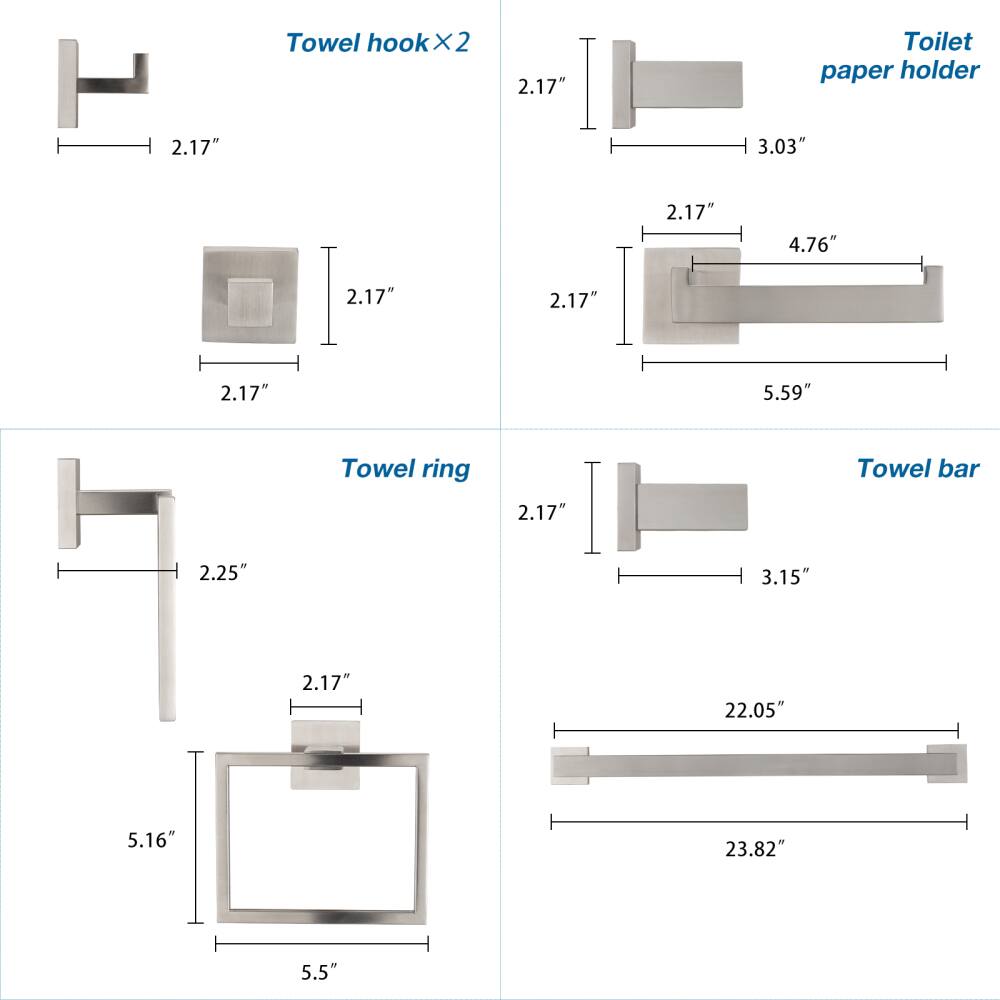 Towel hook×2

2.17″

2.17″

2.17″

Toilet paper holder

2.17″

3.03″

2.17″

4.76″

2.17″

5.59″

Towel ring

2.25″

2.17″

5.16″

5.5″

Towel bar

2.17″

3.15″

22.05″

23.82″