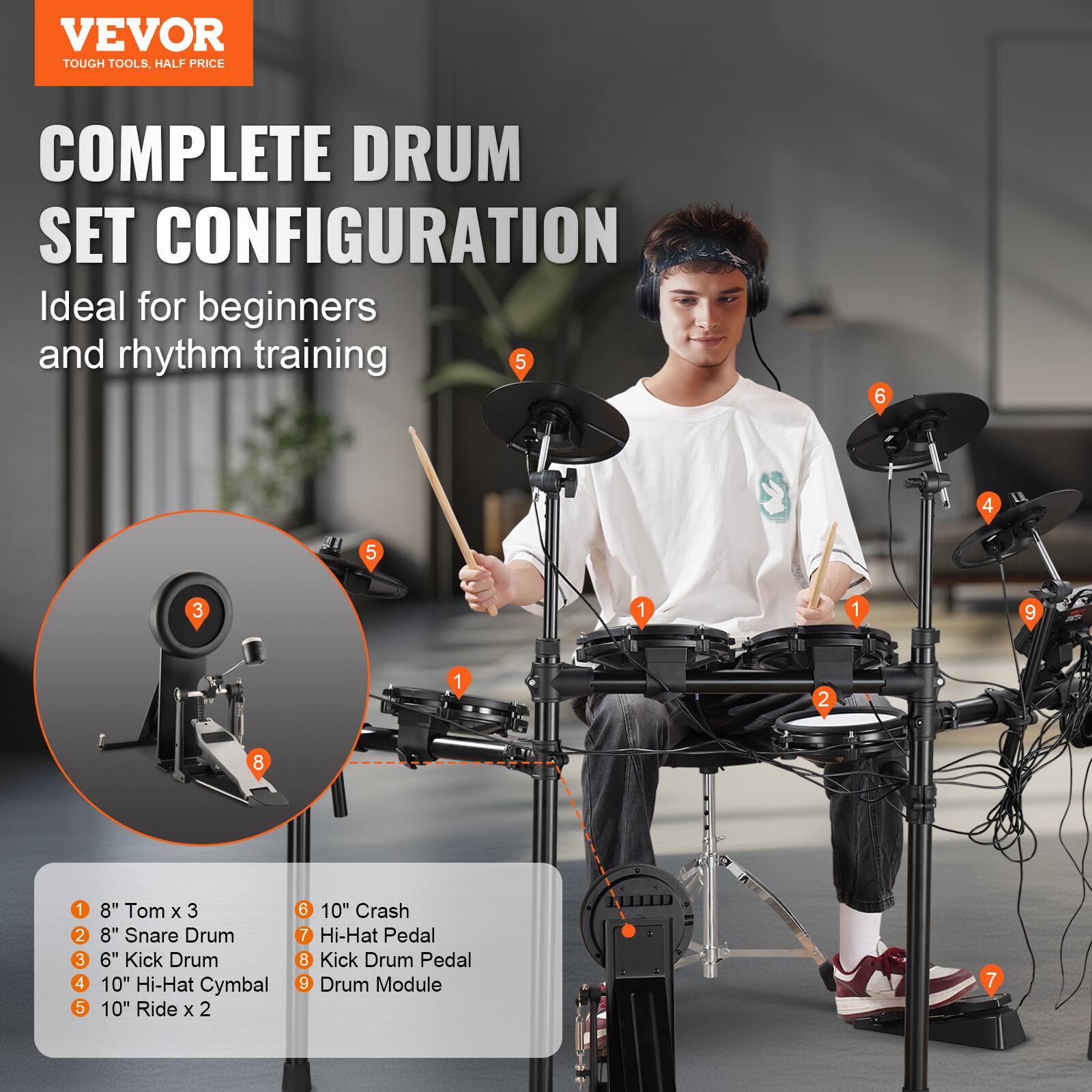 VEVOR
TOUGH TOOLS, HALF PRICE

COMPLETE DRUM SET CONFIGURATION

Ideal for beginners and rhythm training

5
6
4
5
3
1
1
9
1
2
8
7

1 8" Tom x 3
2 8" Snare Drum
3 6" Kick Drum
4 10" Hi-Hat Cymbal
5 10" Ride x 2

6 10" Crash
7 Hi-Hat Pedal
8 Kick Drum Pedal
9 Drum Module