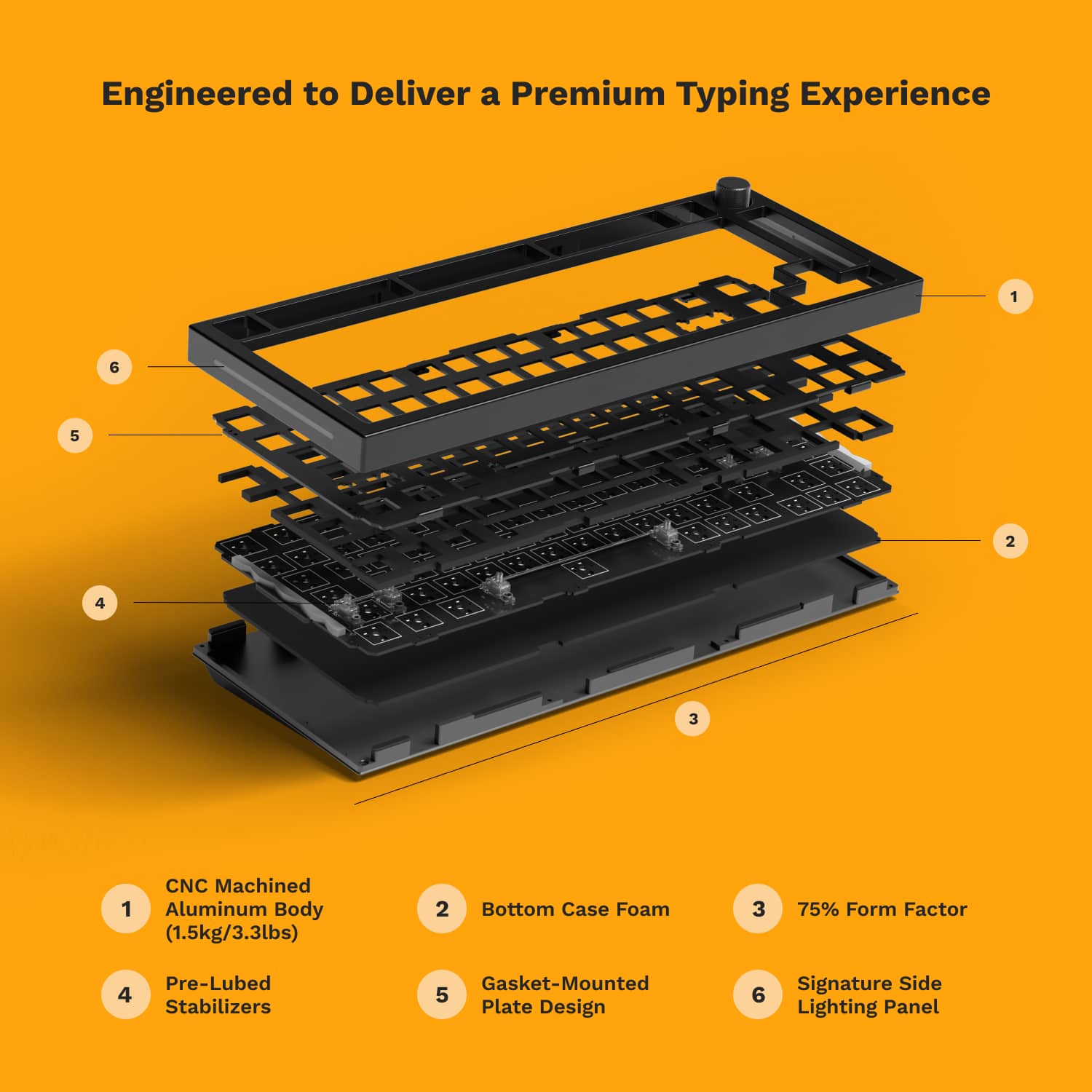 Engineered to Deliver a Premium Typing Experience

1

6

5

2

4

3

1 CNC Machined Aluminum Body (1.5kg/3.3lbs)

2 Bottom Case Foam

3 75% Form Factor

4 Pre-Lubed Stabilizers

5 Gasket-Mounted Plate Design

6 Signature Side Lighting Panel