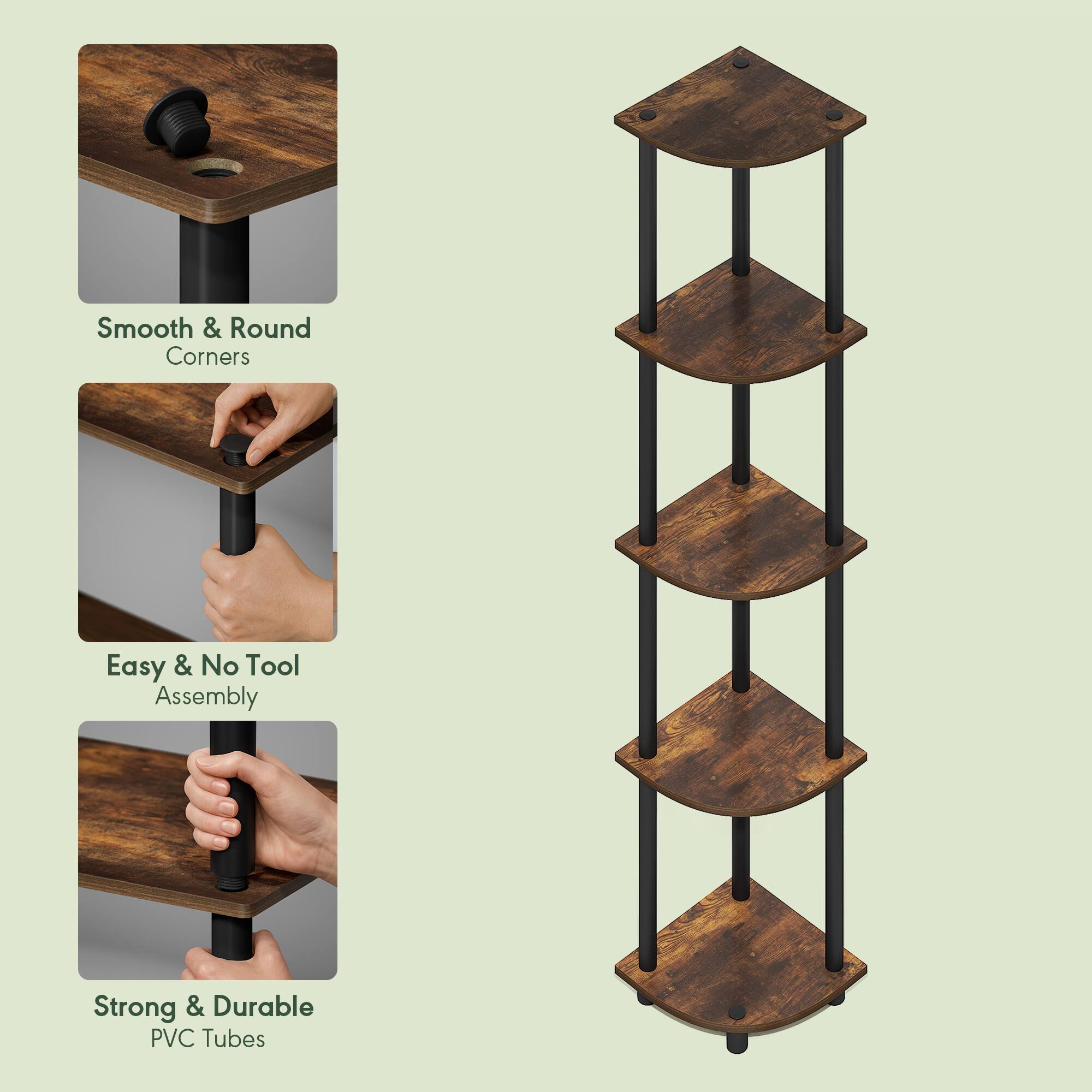 Smooth & Round
Corners

Easy & No Tool
Assembly

Strong & Durable
PVC Tubes