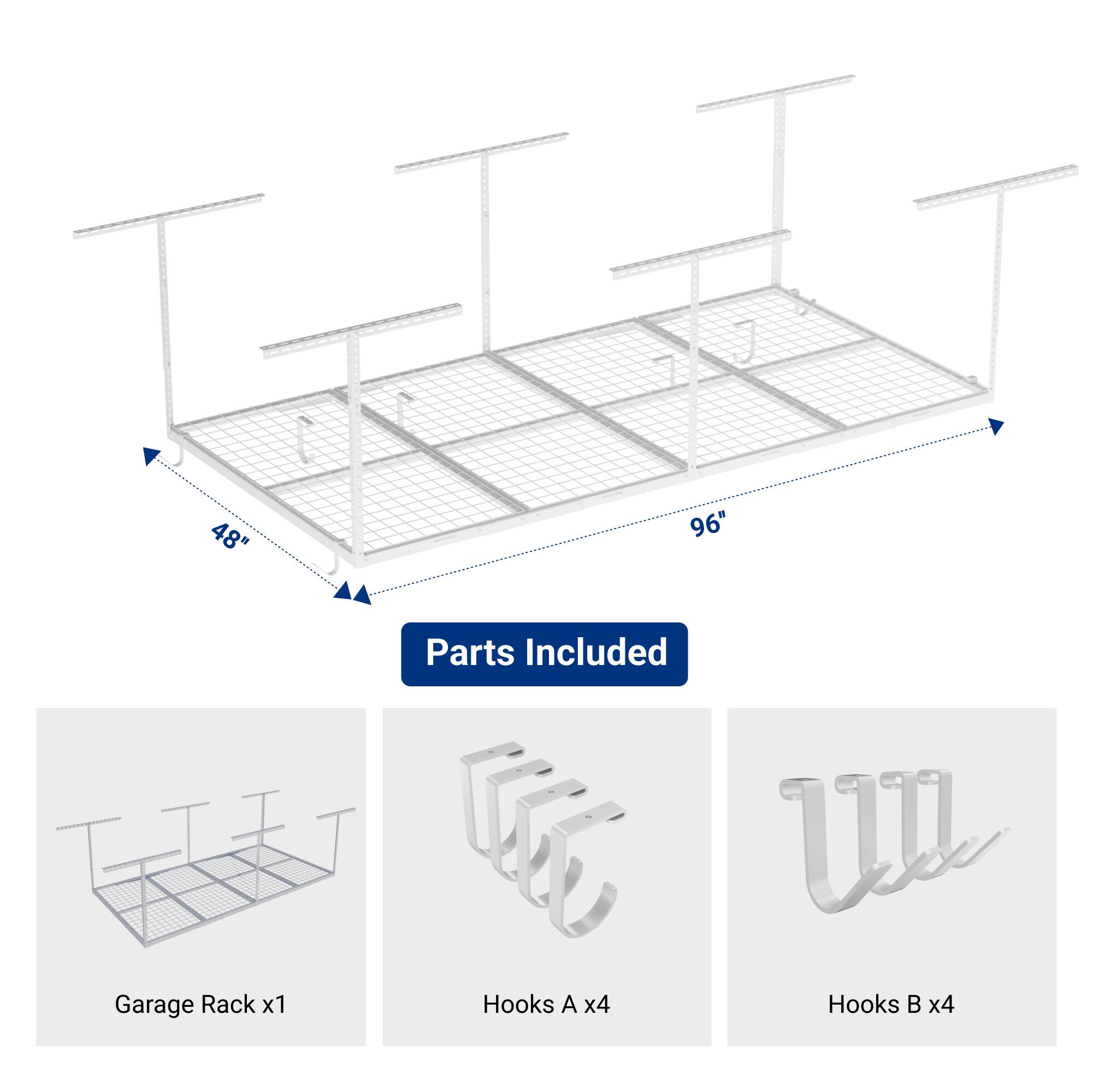 48"

96"

Parts Included

Garage Rack x1

Hooks A x4

Hooks B x4