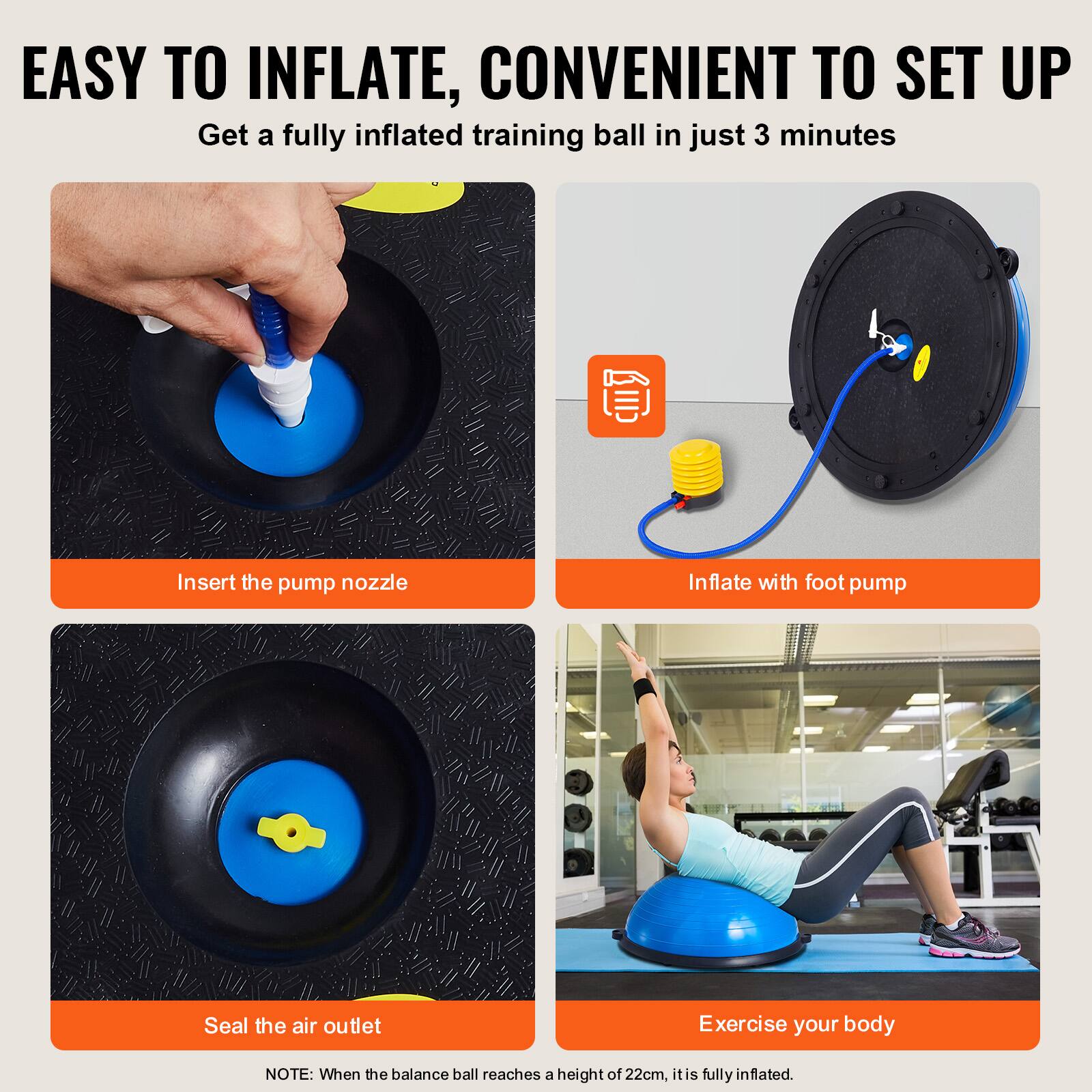 EASY TO INFLATE, CONVENIENT TO SET UP

Get a fully inflated training ball in just 3 minutes

Insert the pump nozzle

Inflate with foot pump

Seal the air outlet

Exercise your body

NOTE: When the balance ball reaches a height of 22cm, it is fully inflated.