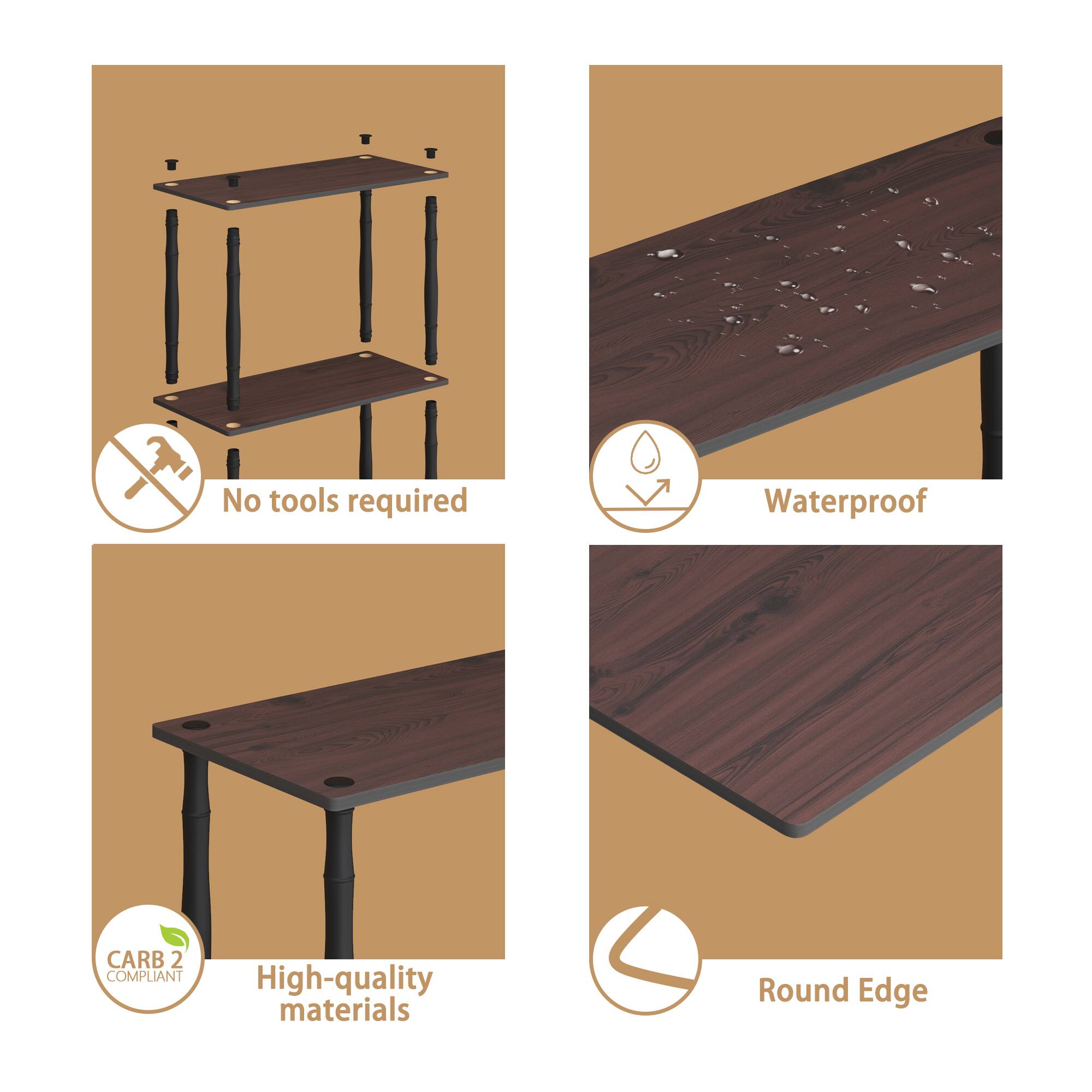 No tools required

Waterproof

CARB 2 COMPLIANT

High-quality materials

Round Edge