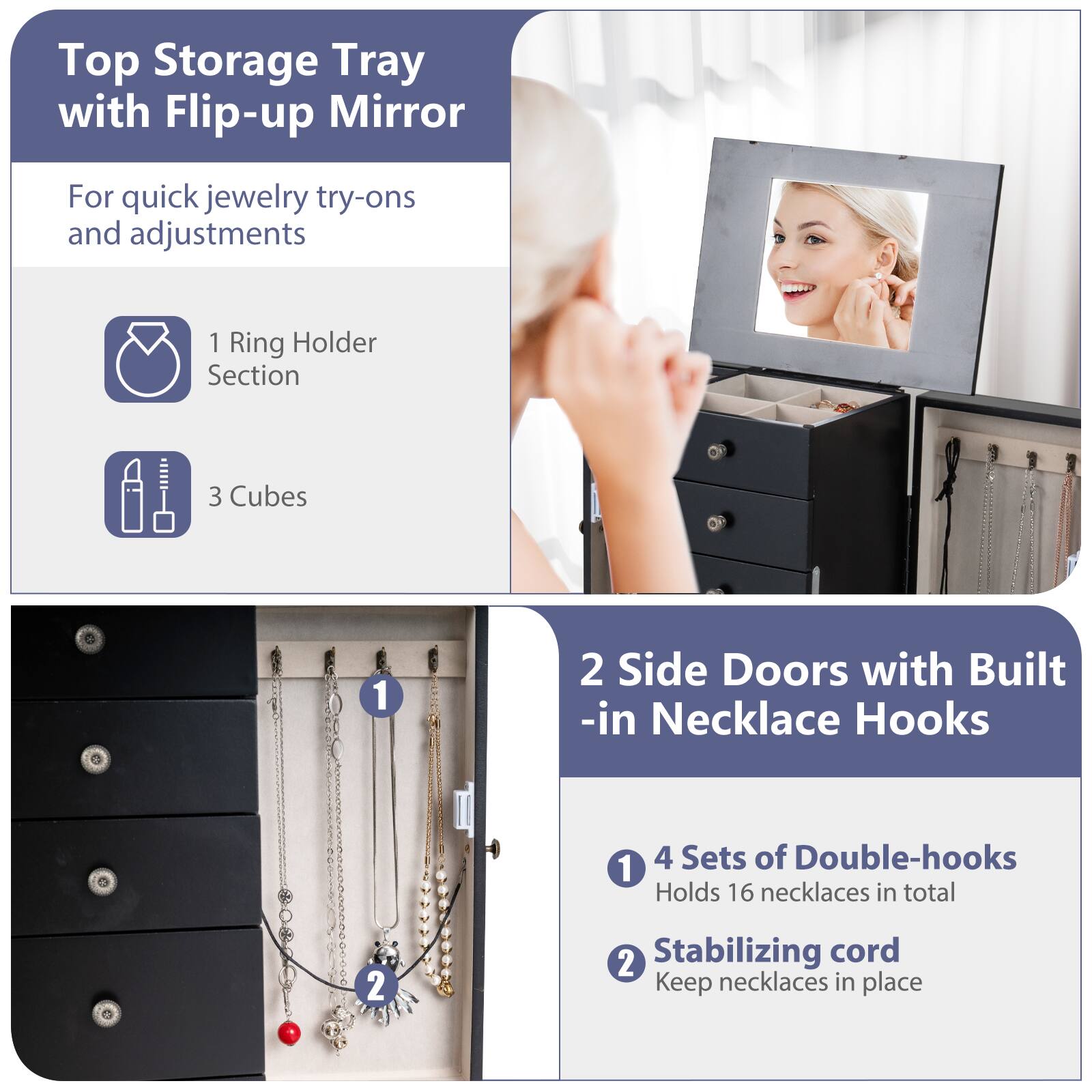 Top Storage Tray with Flip-up Mirror

For quick jewelry try-ons and adjustments

1 Ring Holder Section

3 Cubes

1

2

2 Side Doors with Built -in Necklace Hooks

1 4 Sets of Double-hooks
Holds 16 necklaces in total

2 Stabilizing cord
Keep necklaces in place