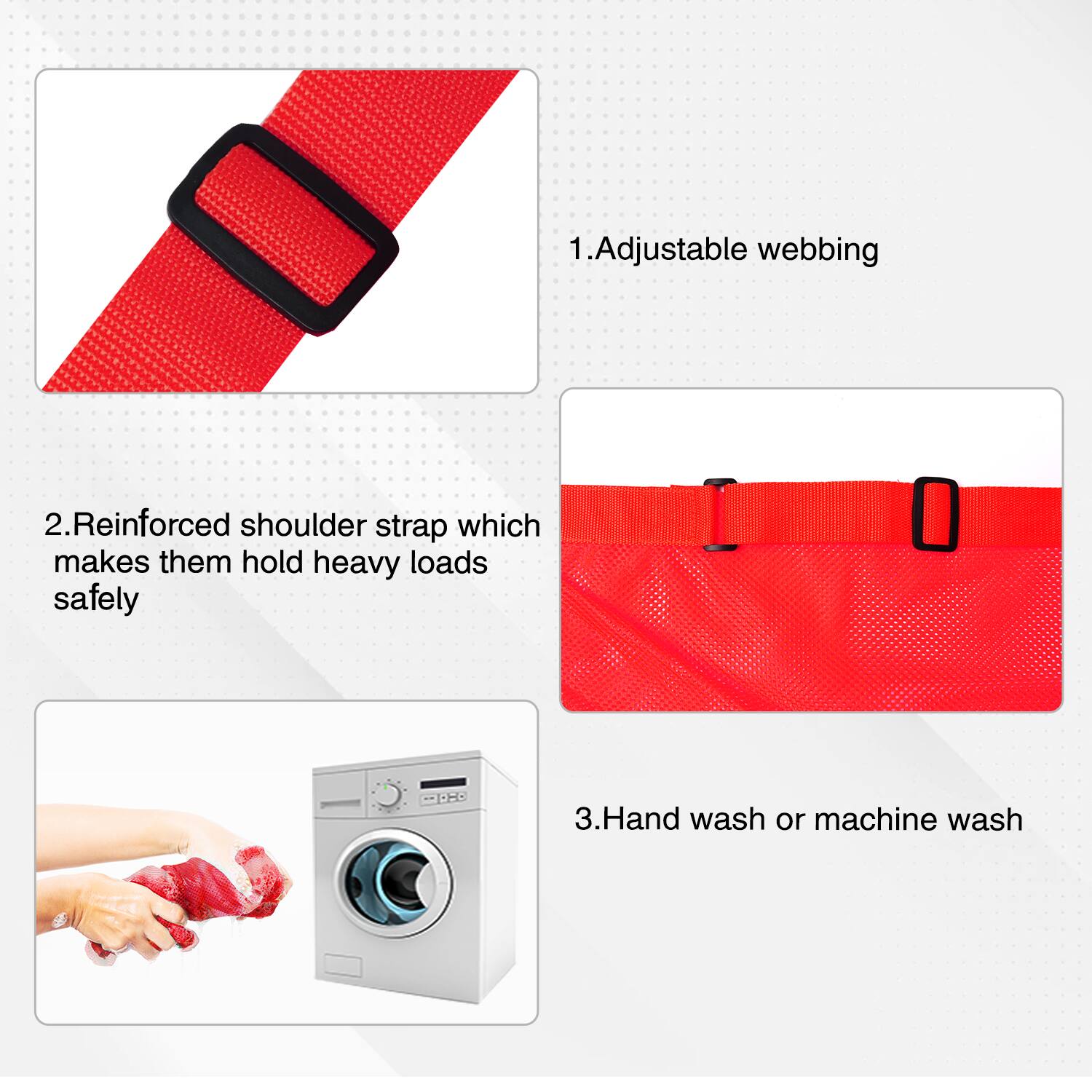 1.Adjustable webbing

2.Reinforced shoulder strap which makes them hold heavy loads safely

3.Hand wash or machine wash