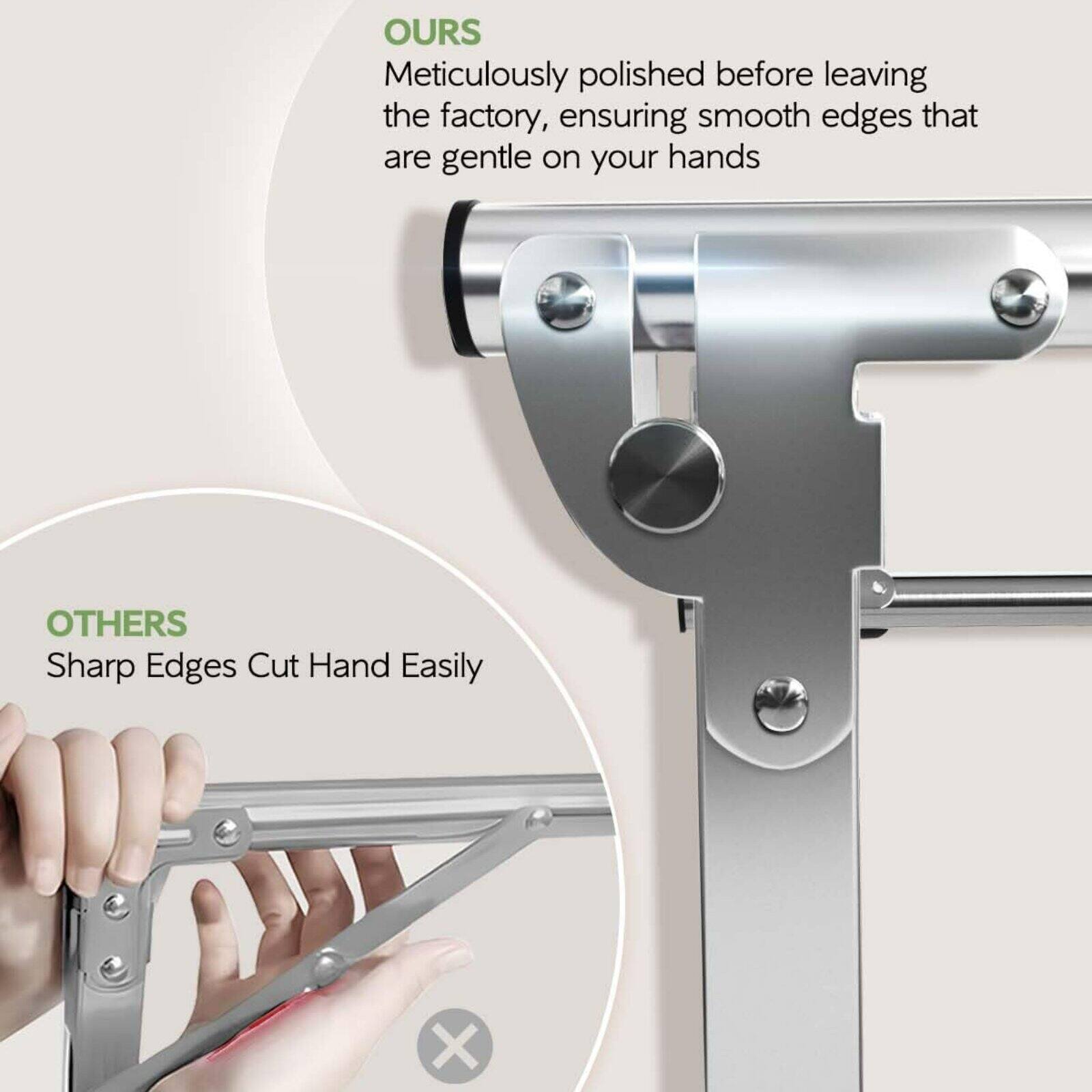 OURS
Meticulously polished before leaving the factory, ensuring smooth edges that are gentle on your hands

OTHERS
Sharp Edges Cut Hand Easily