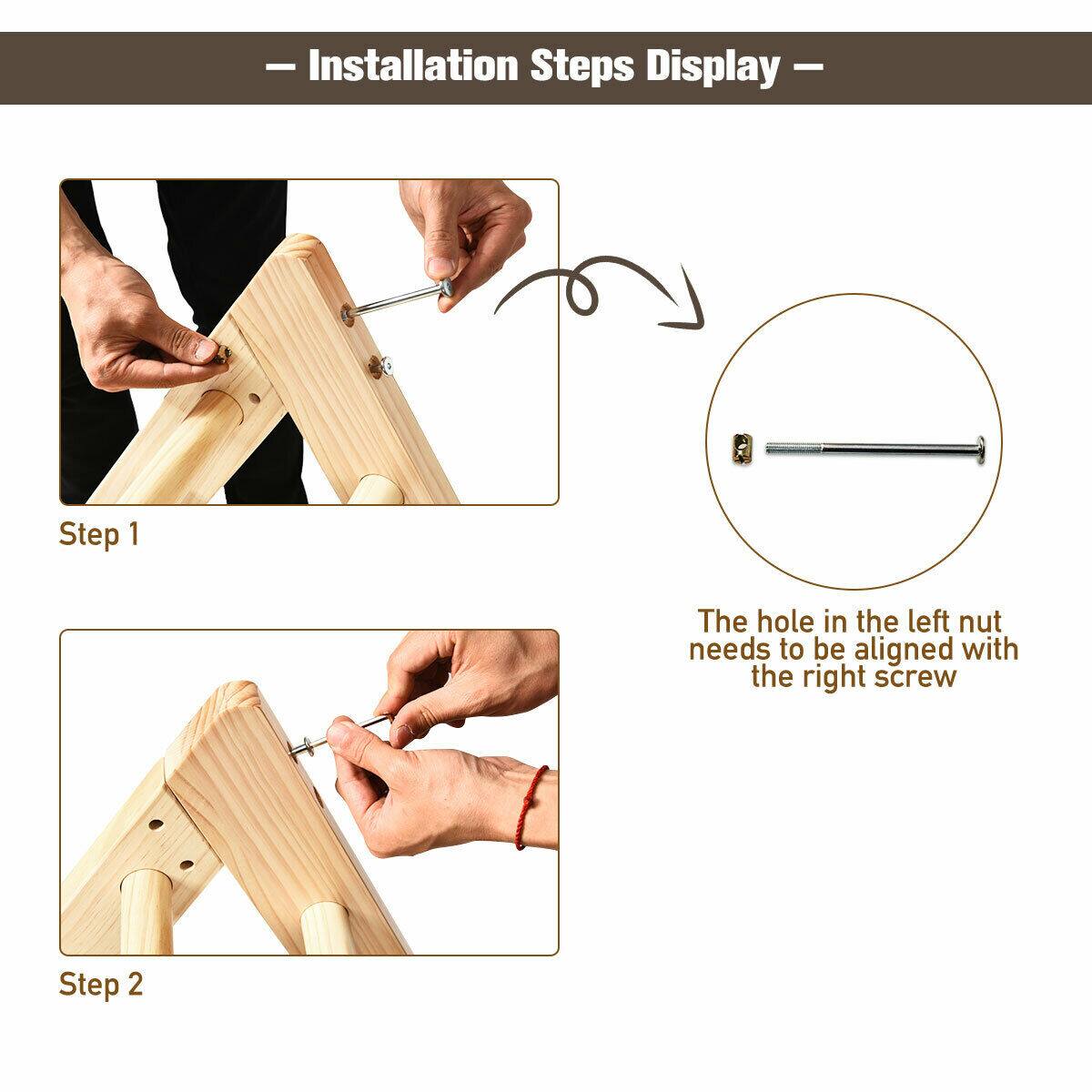 — Installation Steps Display —

Step 1

The hole in the left nut needs to be aligned with the right screw

Step 2