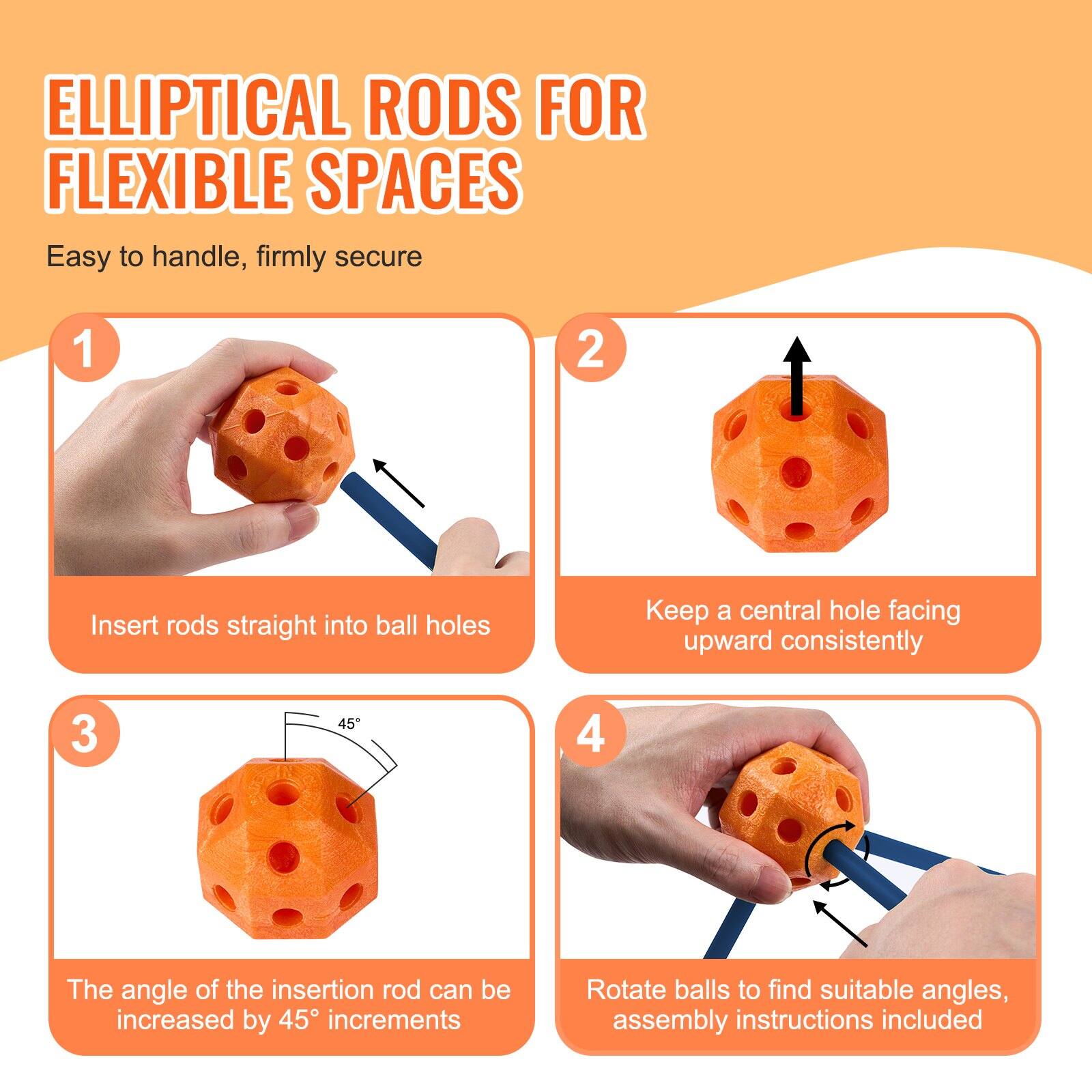 ELLIPTICAL RODS FOR FLEXIBLE SPACES

Easy to handle, firmly secure

1

Insert rods straight into ball holes

2

Keep a central hole facing upward consistently

3

45°

The angle of the insertion rod can be increased by 45° increments

4

Rotate balls to find suitable angles, assembly instructions included