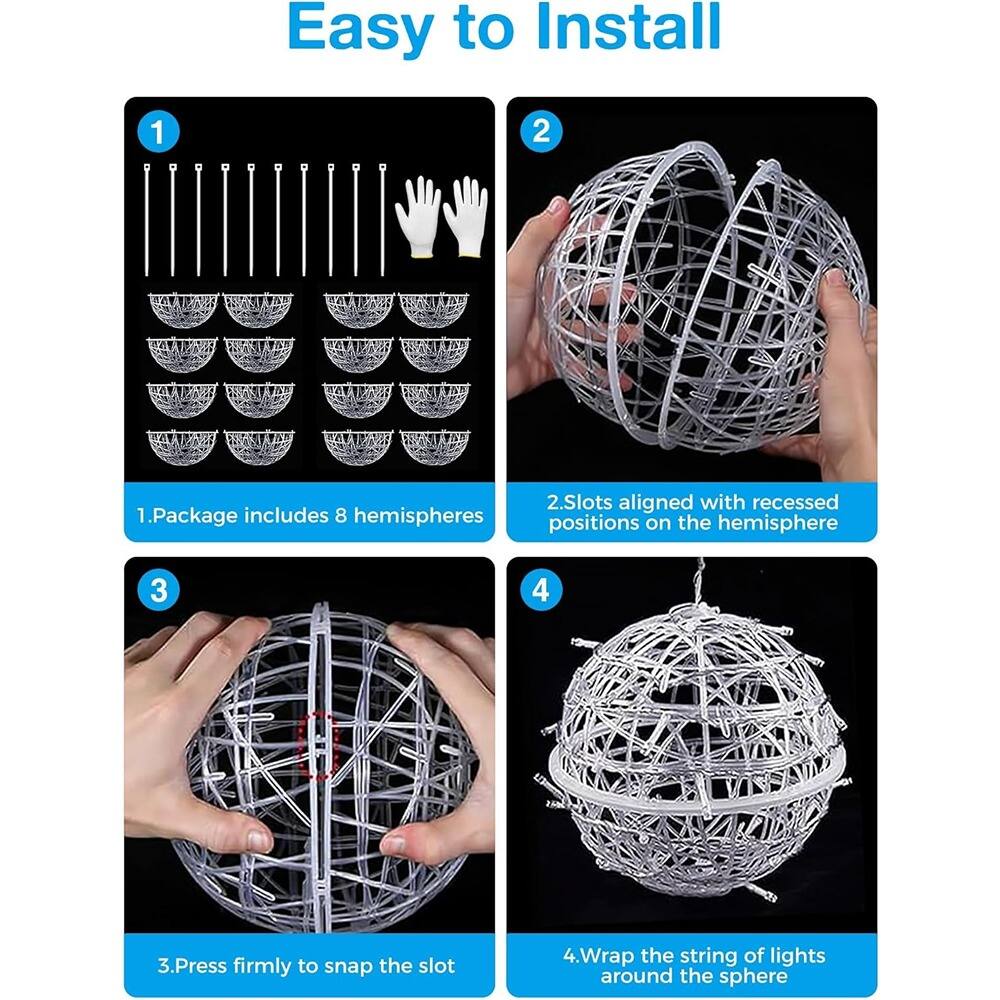 Easy to Install

1

1.Package includes 8 hemispheres

2

2.Slots aligned with recessed positions on the hemisphere

3

3.Press firmly to snap the slot

4

4.Wrap the string of lights around the sphere