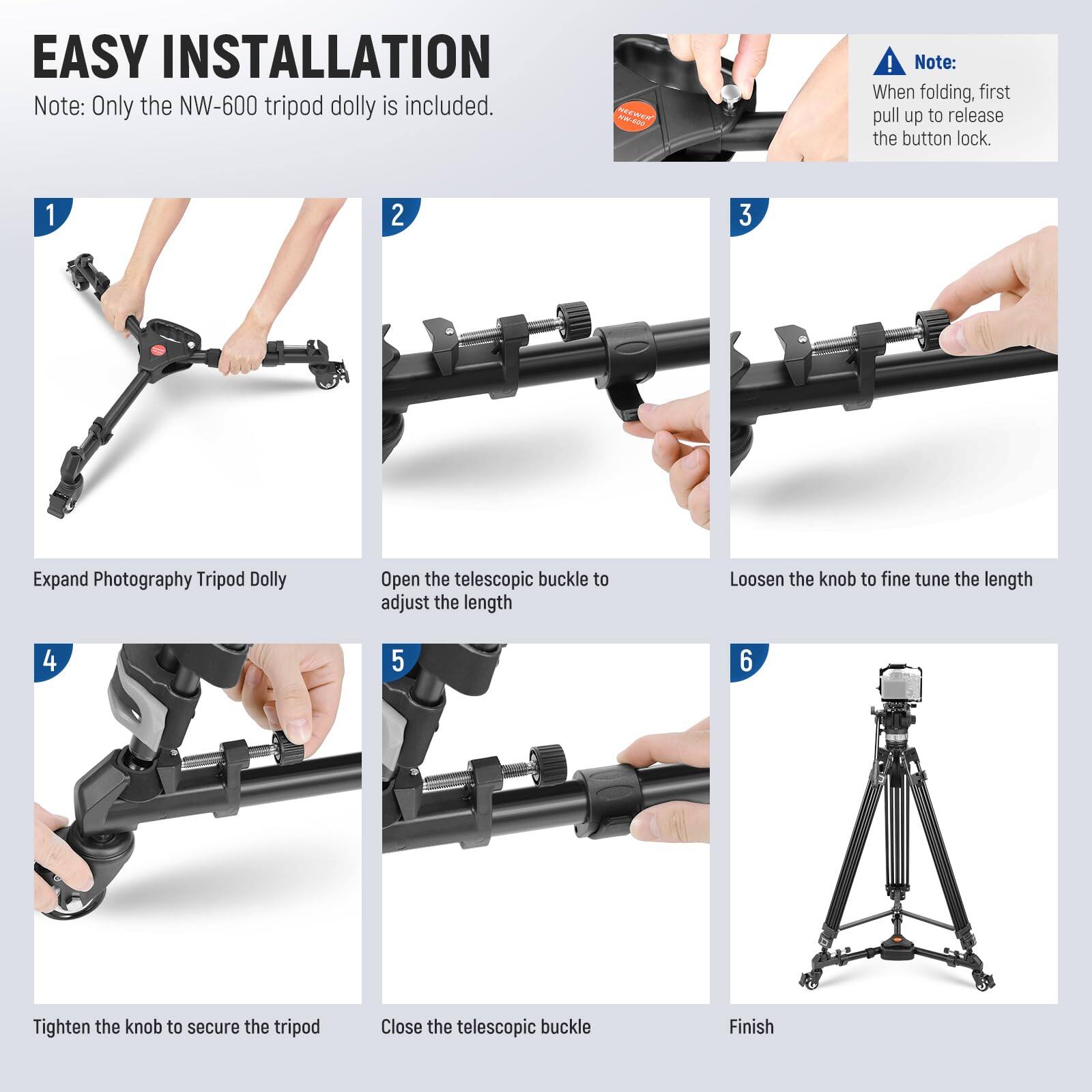 EASY INSTALLATION

Note: Only the NW-600 tripod dolly is included.

NEEWER NW-600

Note:
When folding, first pull up to release the button lock.

1

Expand Photography Tripod Dolly

2

Open the telescopic buckle to adjust the length

3

Loosen the knob to fine tune the length

4

Tighten the knob to secure the tripod

5

Close the telescopic buckle

6

Finish