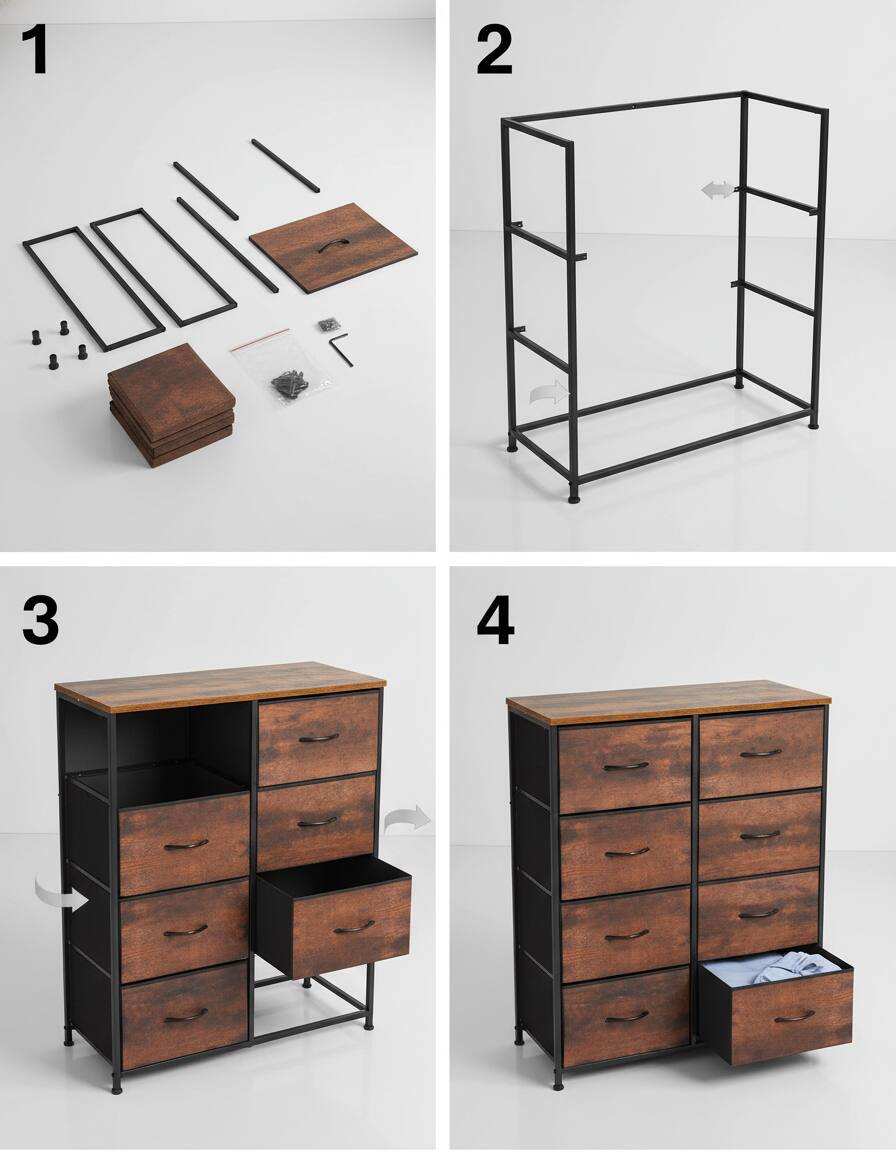 1

2

3

4