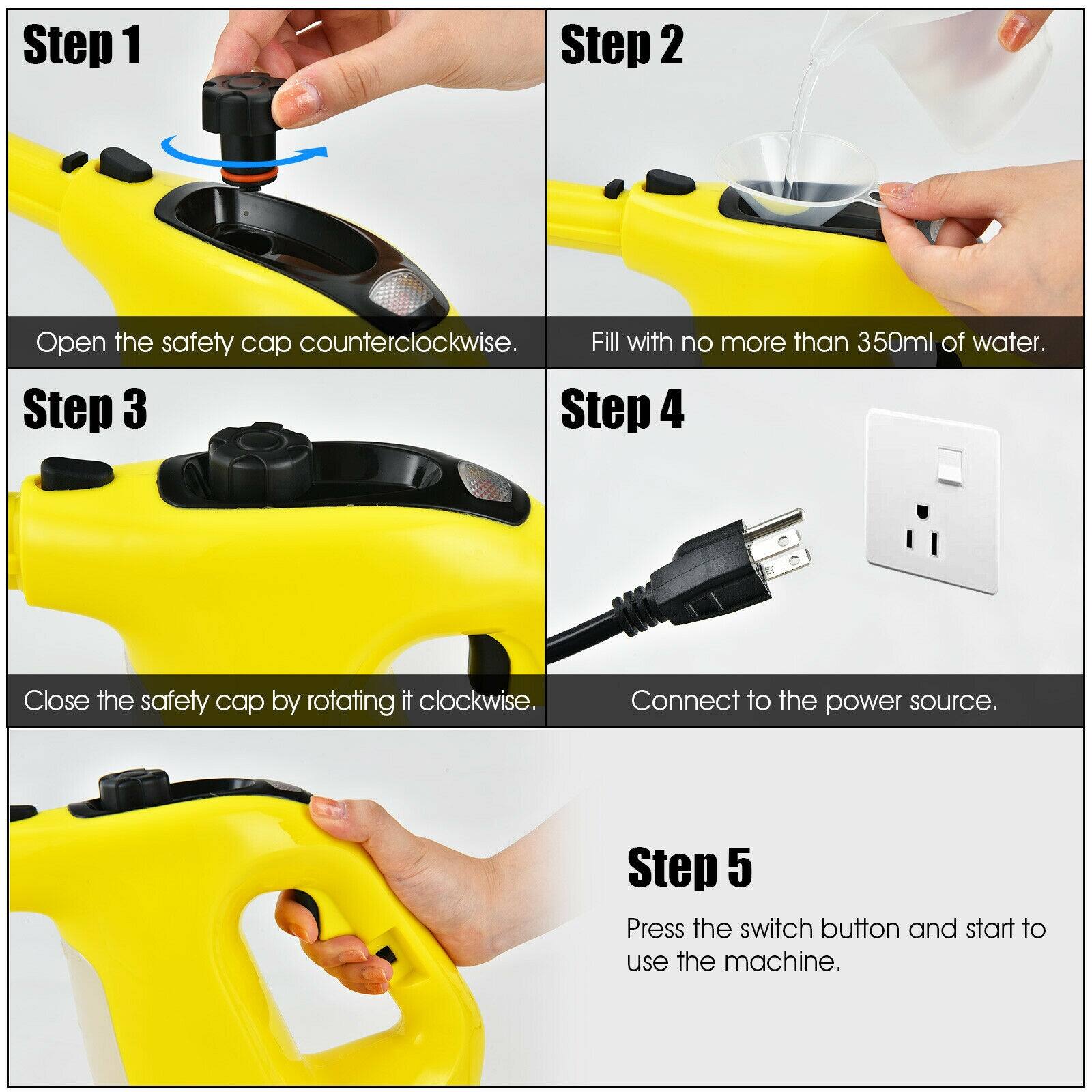 Step 1

Open the safety cap counterclockwise.

Step 2

Fill with no more than 350ml of water.

Step 3

Close the safety cap by rotating it clockwise.

Step 4

Connect to the power source.

Step 5

Press the switch button and start to use the machine.