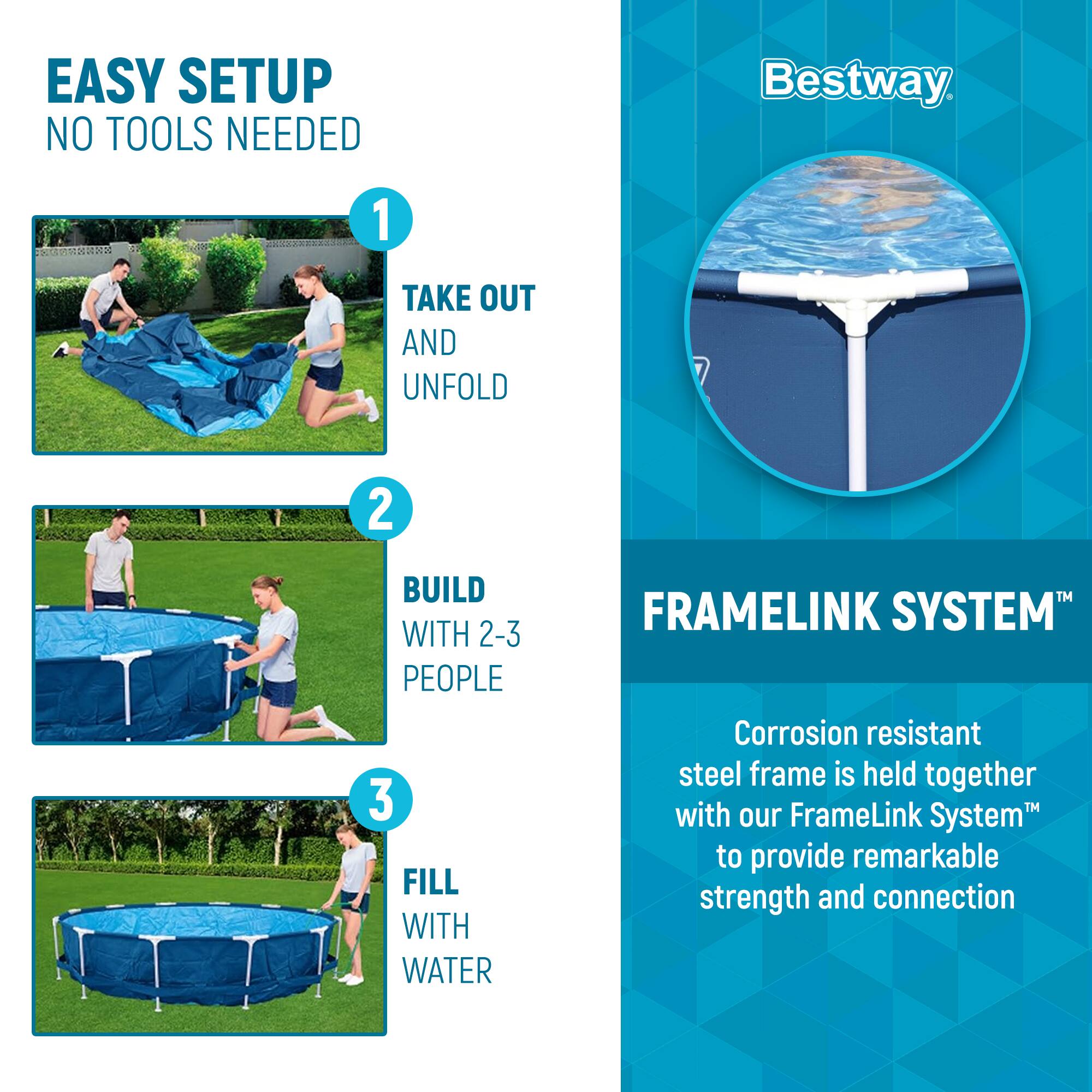 EASY SETUP
NO TOOLS NEEDED

1
TAKE OUT
AND
UNFOLD

2
BUILD
WITH 2-3
PEOPLE

3
FILL
WITH
WATER

Bestway®

FRAMELINK SYSTEM™

Corrosion resistant steel frame is held together with our FrameLink System™ to provide remarkable strength and connection