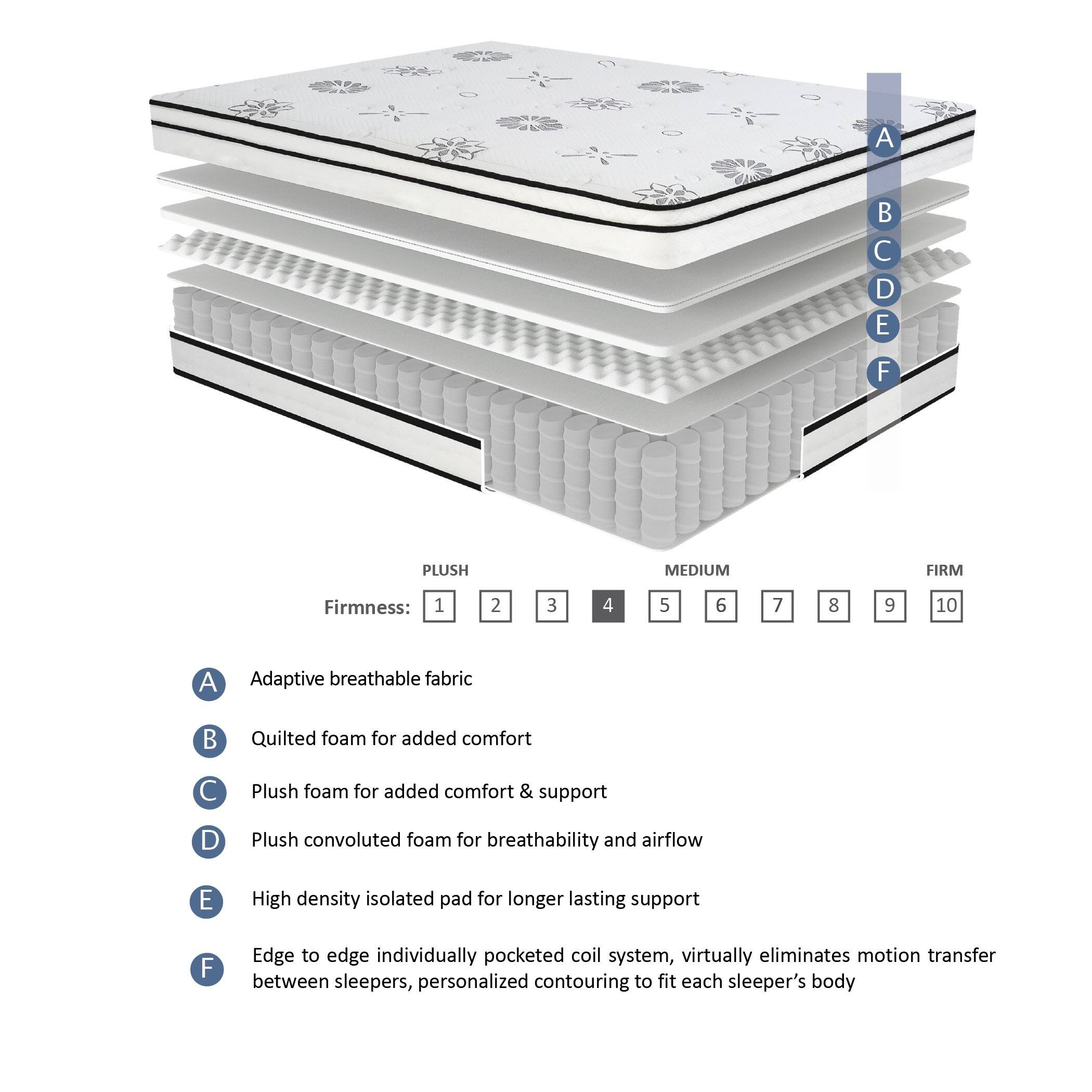 A
B
C
D
E
F

PLUSH MEDIUM FIRM

Firmness: 1 2 3 4 5 6 7 8 9 10

A Adaptive breathable fabric

B Quilted foam for added comfort

C Plush foam for added comfort & support

D Plush convoluted foam for breathability and airflow

E High density isolated pad for longer lasting support

F Edge to edge individually pocketed coil system, virtually eliminates motion transfer between sleepers, personalized contouring to fit each sleeper's body