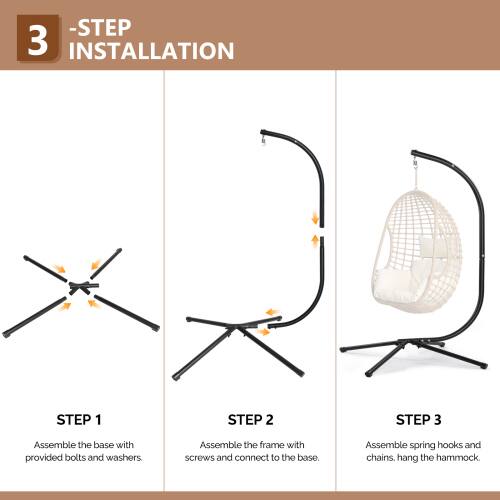 3 -STEP INSTALLATION

STEP 1

Assemble the base with provided bolts and washers.

STEP 2

Assemble the frame with screws and connect to the base.

STEP 3

Assemble spring hooks and chains, hang the hammock.