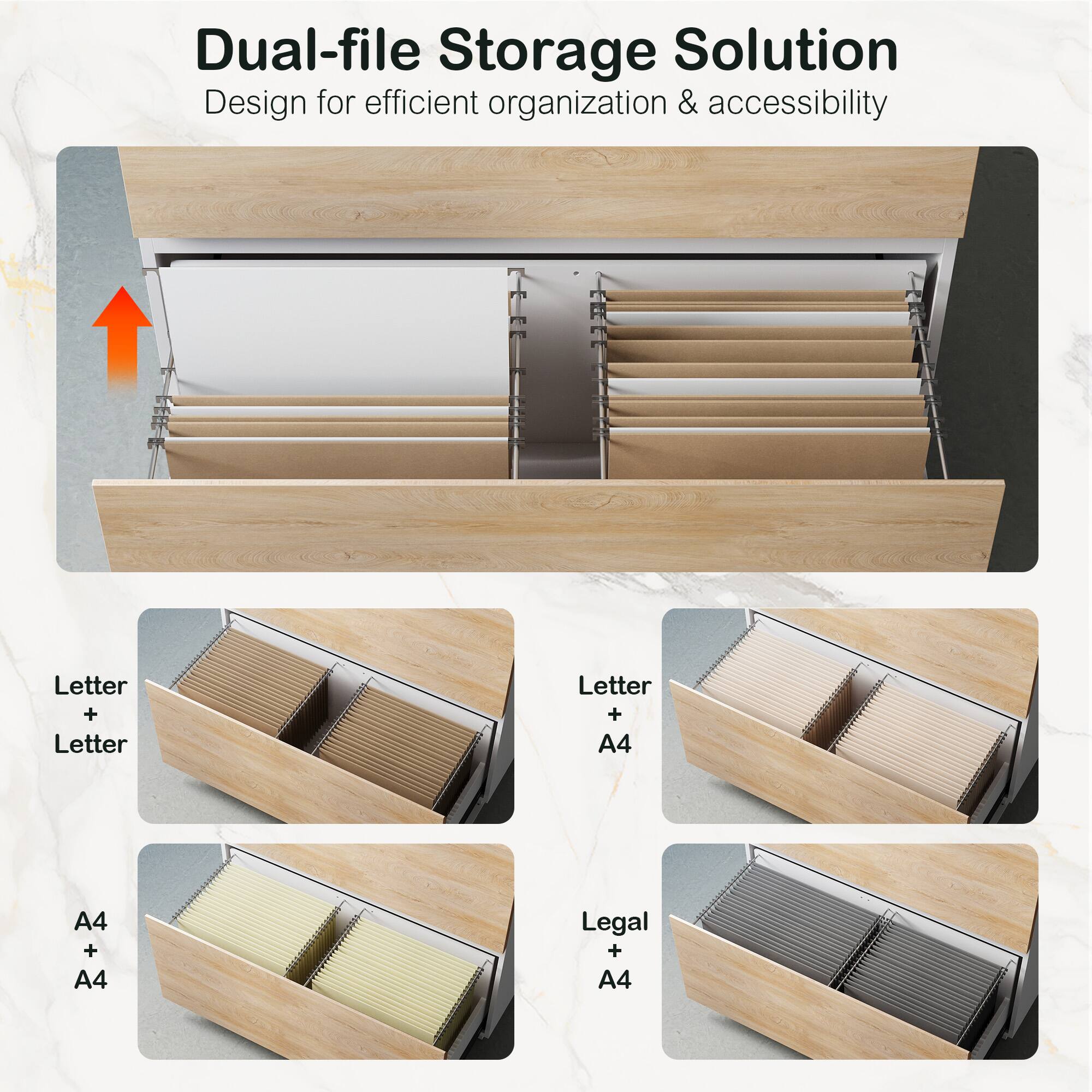 Dual-file Storage Solution

Design for efficient organization & accessibility

Letter
+
Letter

Letter
+
A4

A4
+
A4

Legal
+
A4