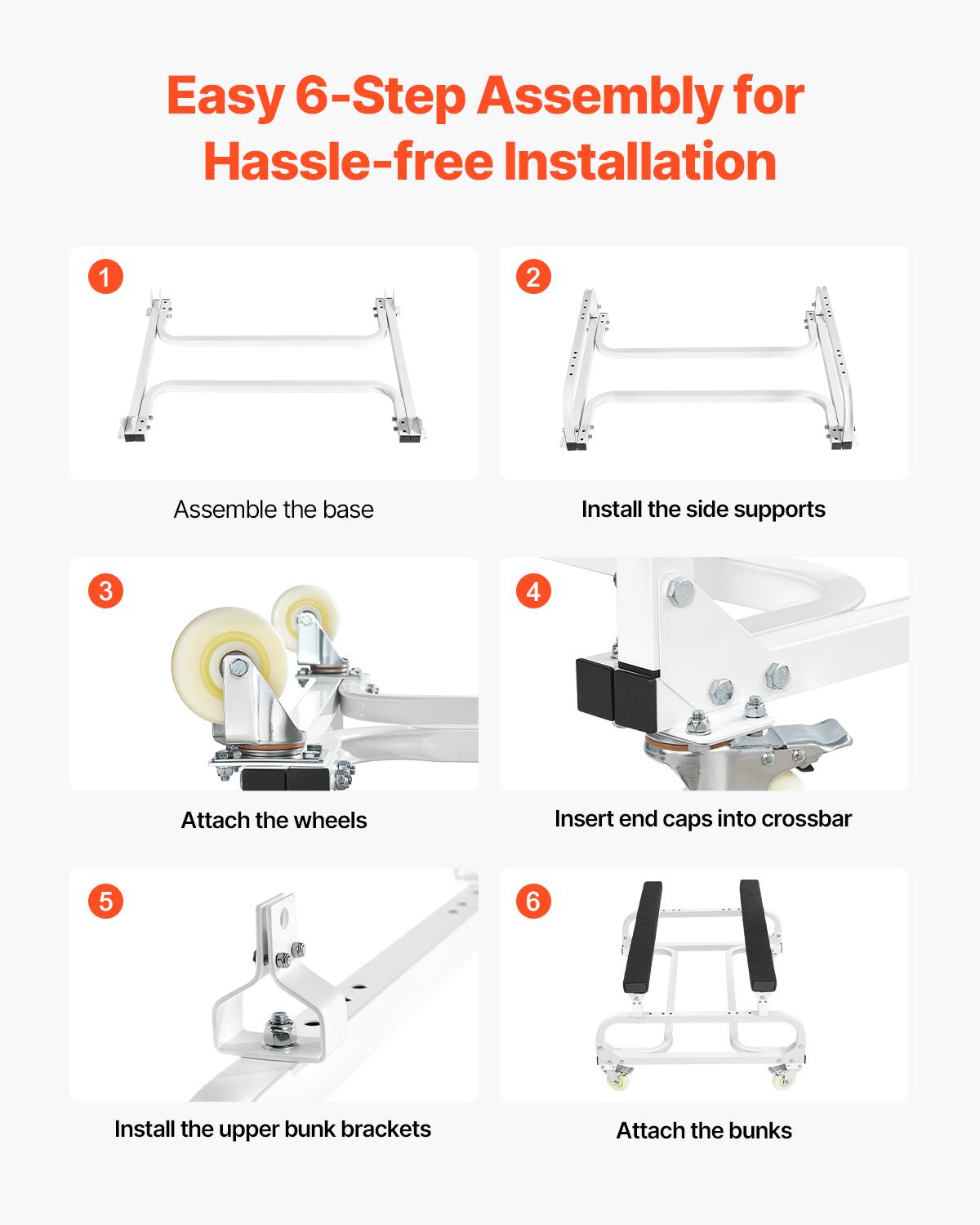 Easy 6-Step Assembly for Hassle-free Installation

1

Assemble the base

2

Install the side supports

3

Attach the wheels

4

Insert end caps into crossbar

5

Install the upper bunk brackets

6

Attach the bunks