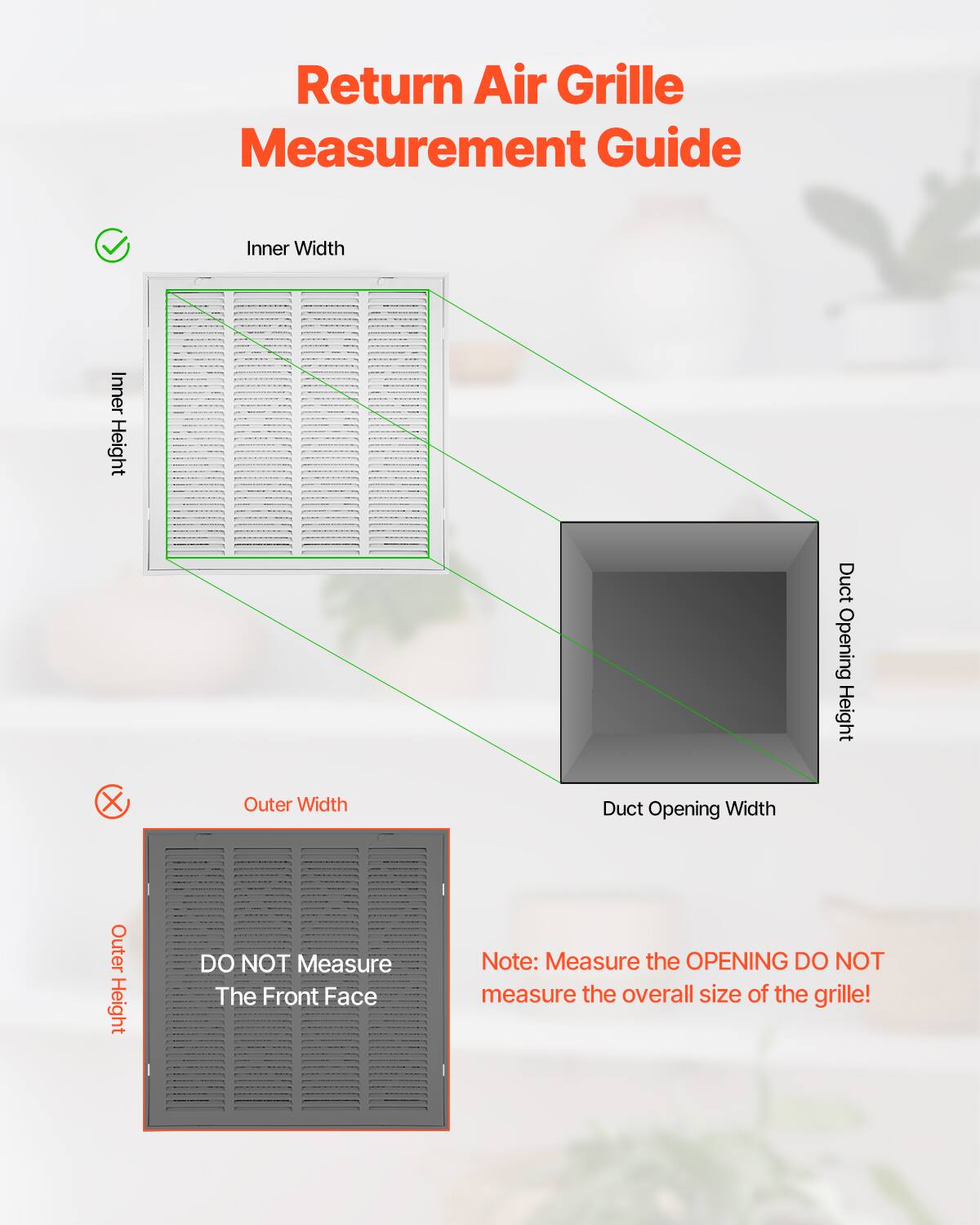 Return Air Grille Measurement Guide

Inner Width

Inner Height

Duct Opening Height

Duct Opening Width

Outer Width

Outer Height

DO NOT Measure The Front Face

Note: Measure the OPENING DO NOT measure the overall size of the grille!