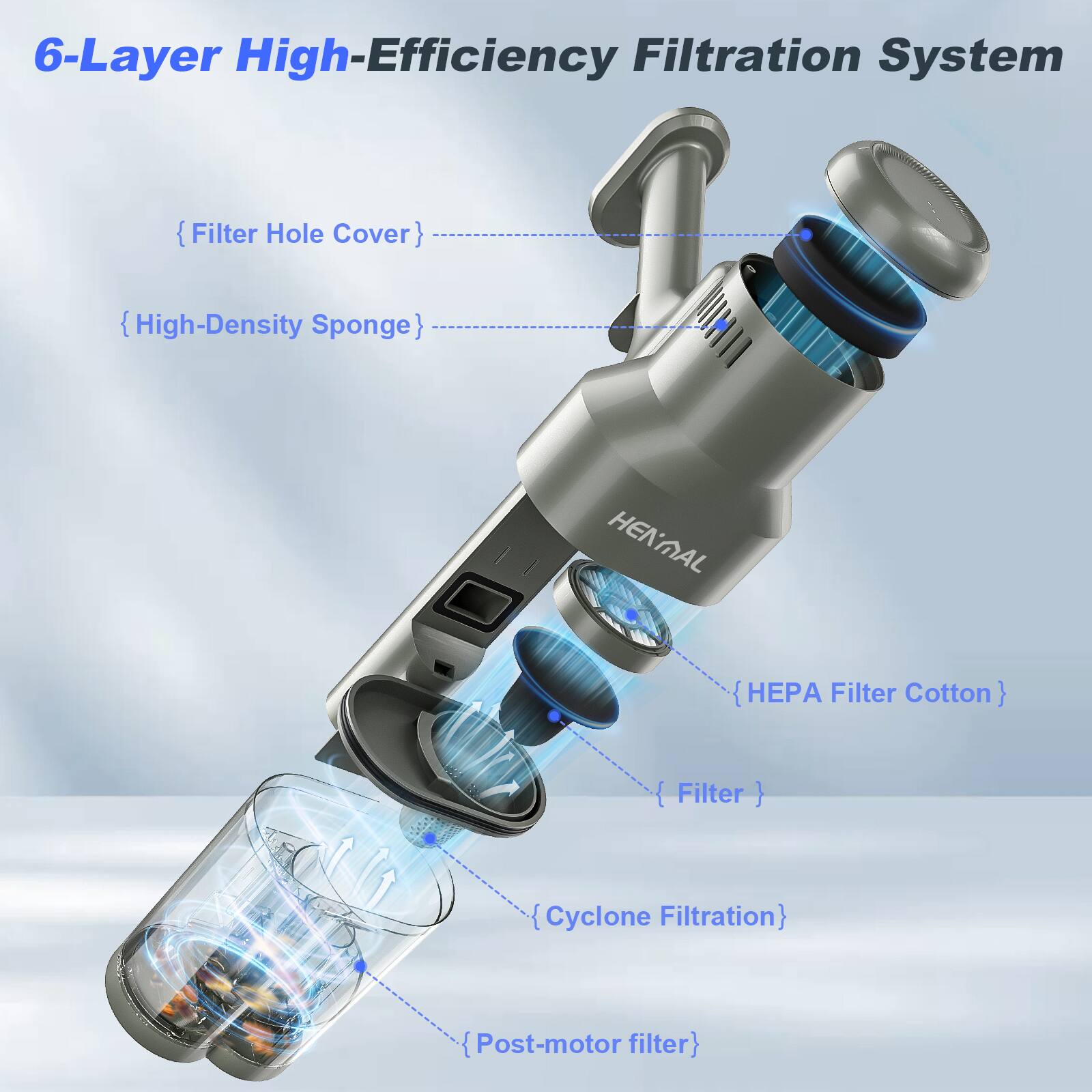 6-Layer High-Efficiency Filtration System

{ Filter Hole Cover }

{ High-Density Sponge }

HENMAL

{ HEPA Filter Cotton }

{ Filter }

{ Cyclone Filtration }

{ Post-motor filter }