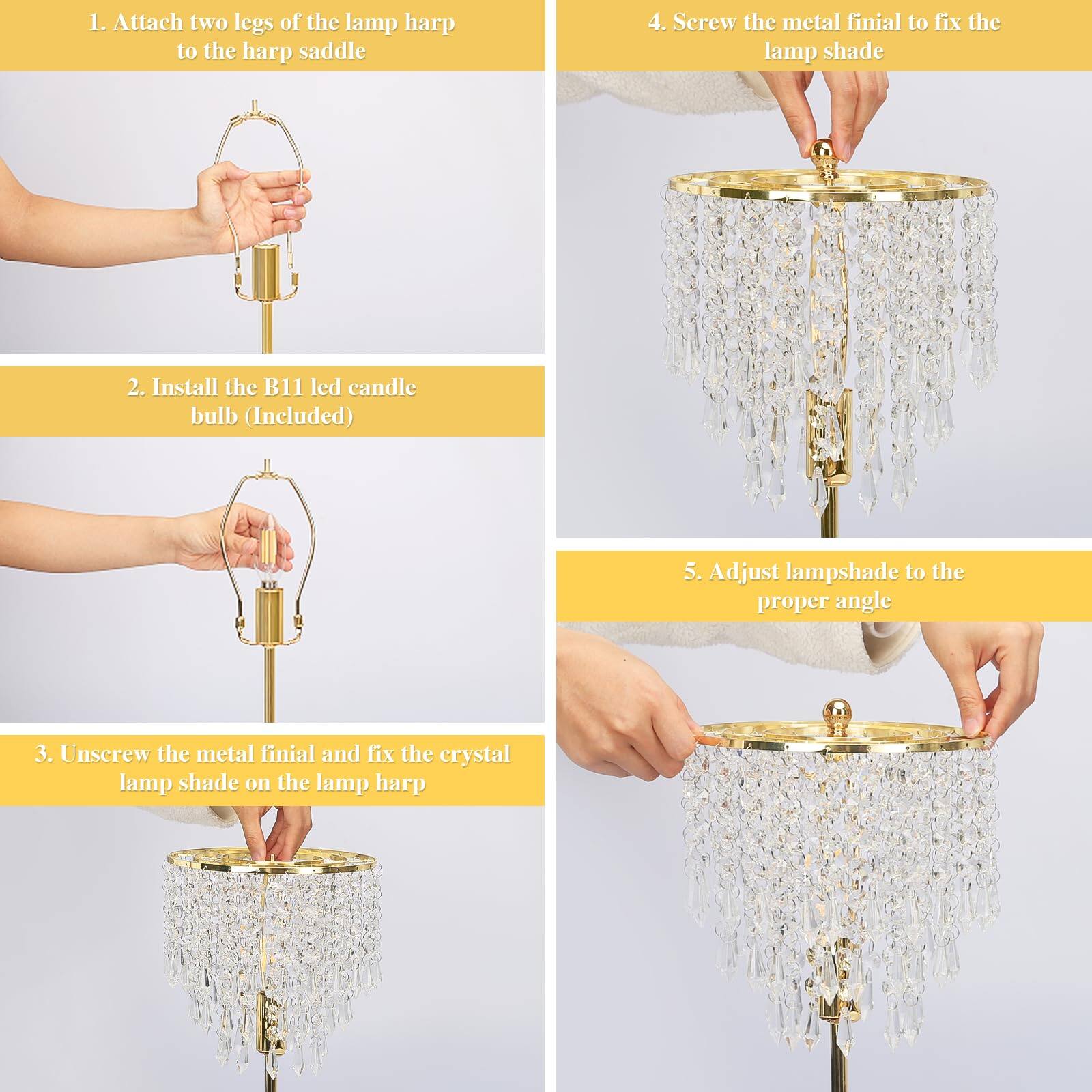 1. Attach two legs of the lamp harp to the harp saddle

2. Install the B11 led candle bulb (Included)

3. Unscrew the metal finial and fix the crystal lamp shade on the lamp harp

4. Screw the metal finial to fix the lamp shade

5. Adjust lampshade to the proper angle