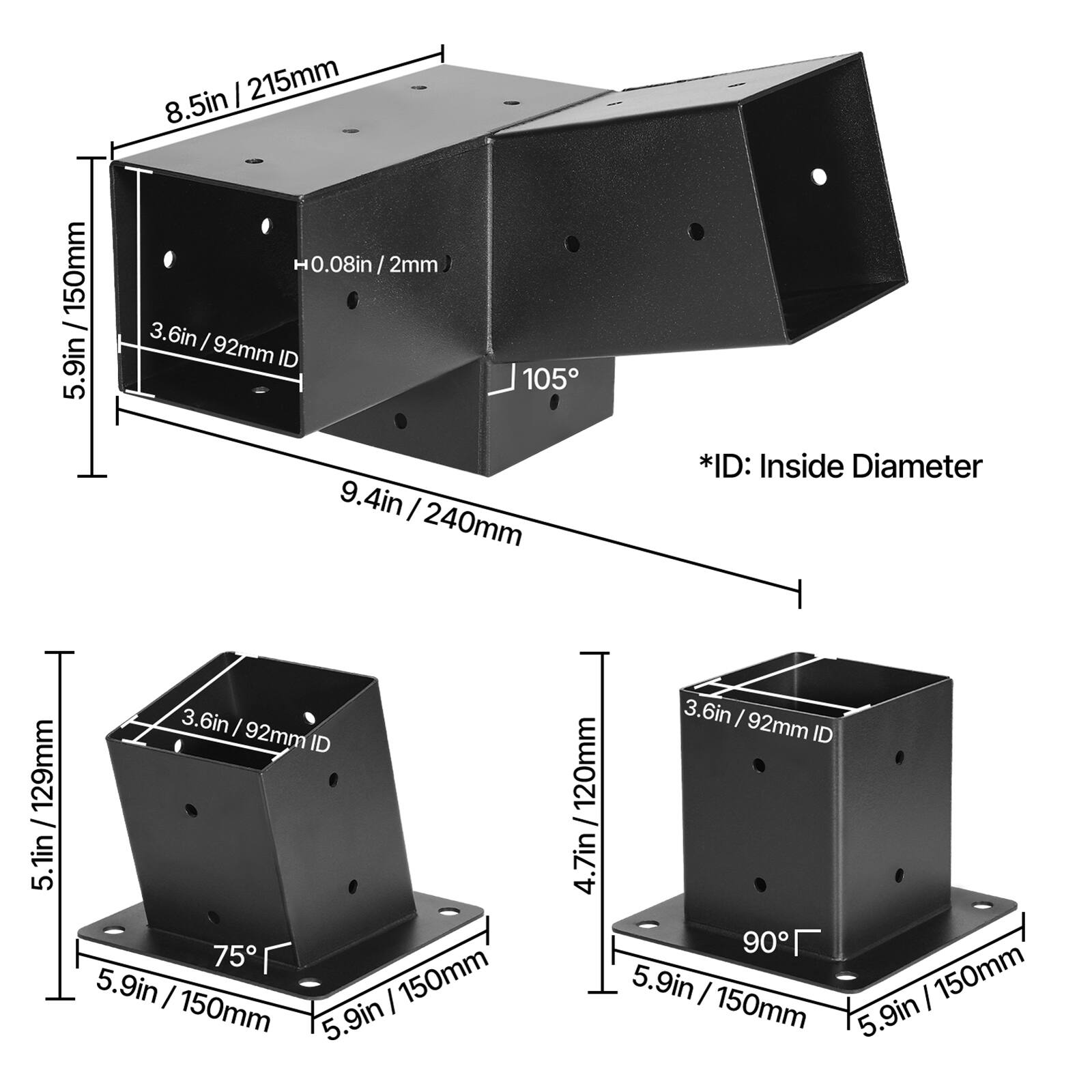 8.5in / 215mm

5.9in / 150mm

0.08in / 2mm

3.6in / 92mm ID

105°

*ID: Inside Diameter

9.4in / 240mm

5.1in / 129mm

3.6in / 92mm ID

75°

5.9in / 150mm

5.9in / 150mm

4.7in / 120mm

3.6in / 92mm ID

90°

5.9in / 150mm

5.9in / 150mm